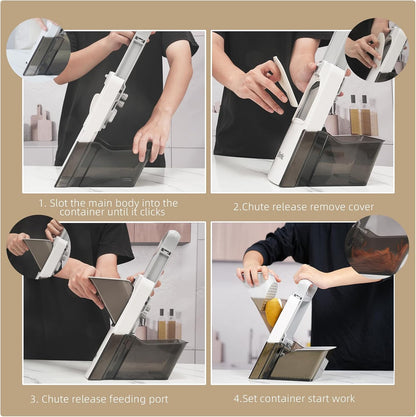 1. Slot the main body into the container until it clicks

2.Chute release remove cover

3. Chute release feeding port

4.Set container start work