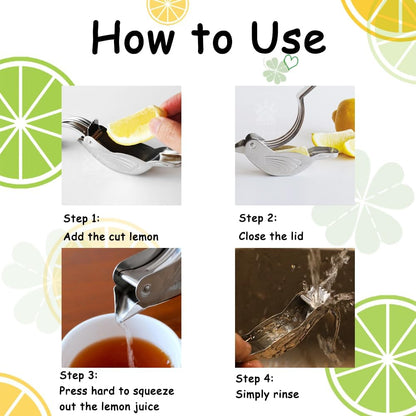 How to Use

Step 1:
Add the cut lemon

Step 2:
Close the lid

Step 3:
Press hard to squeeze out the lemon juice

Step 4:
Simply rinse