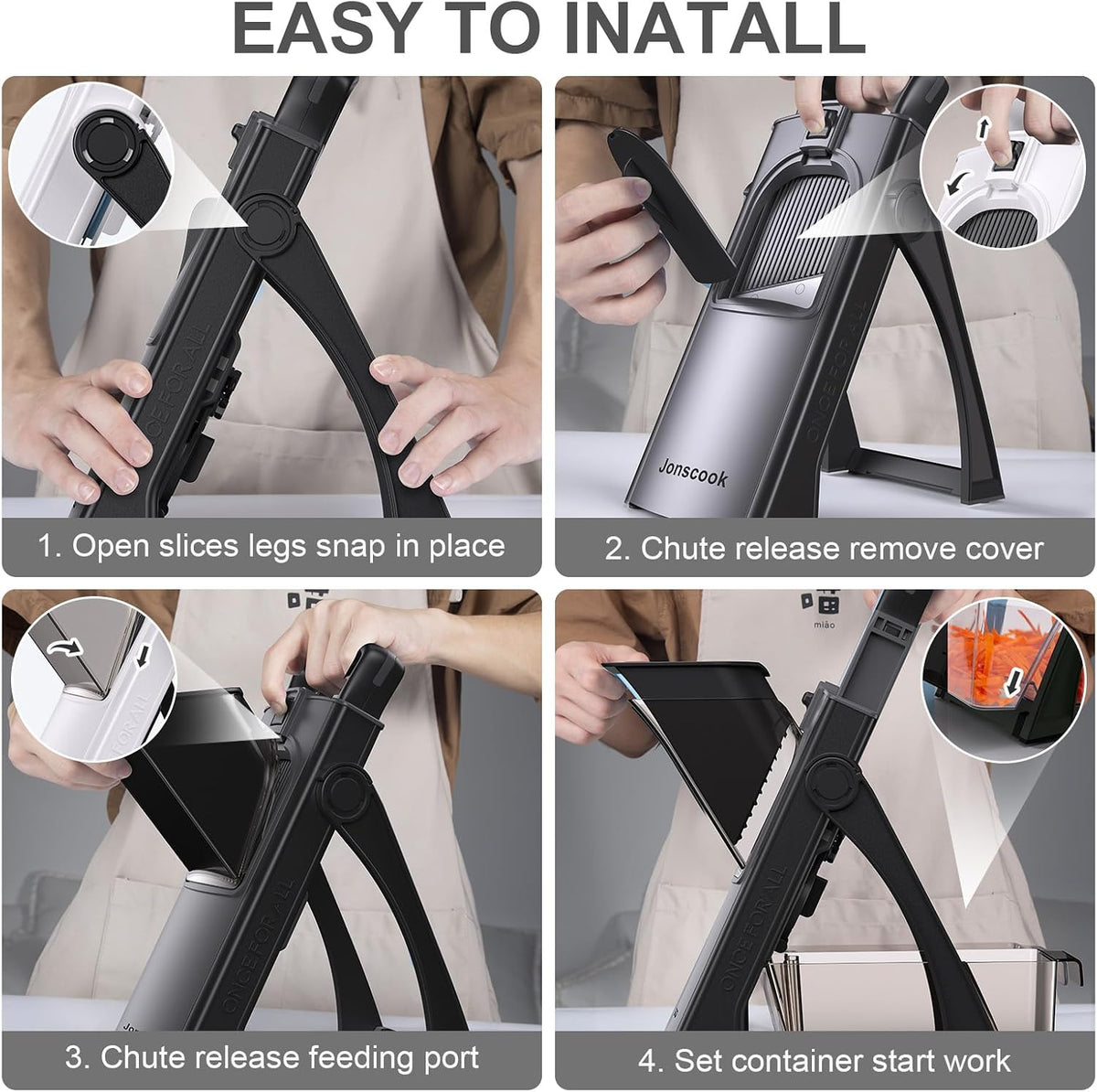 EASY TO INATALL

ONCE FOR ALL

1. Open slices legs snap in place

Jonscook

ONCE FOR ALL

2. Chute release remove cover

FOR ALL

ONCE FOR ALL

3. Chute release feeding port

miào

ONCE FOR ALL

4. Set container start work