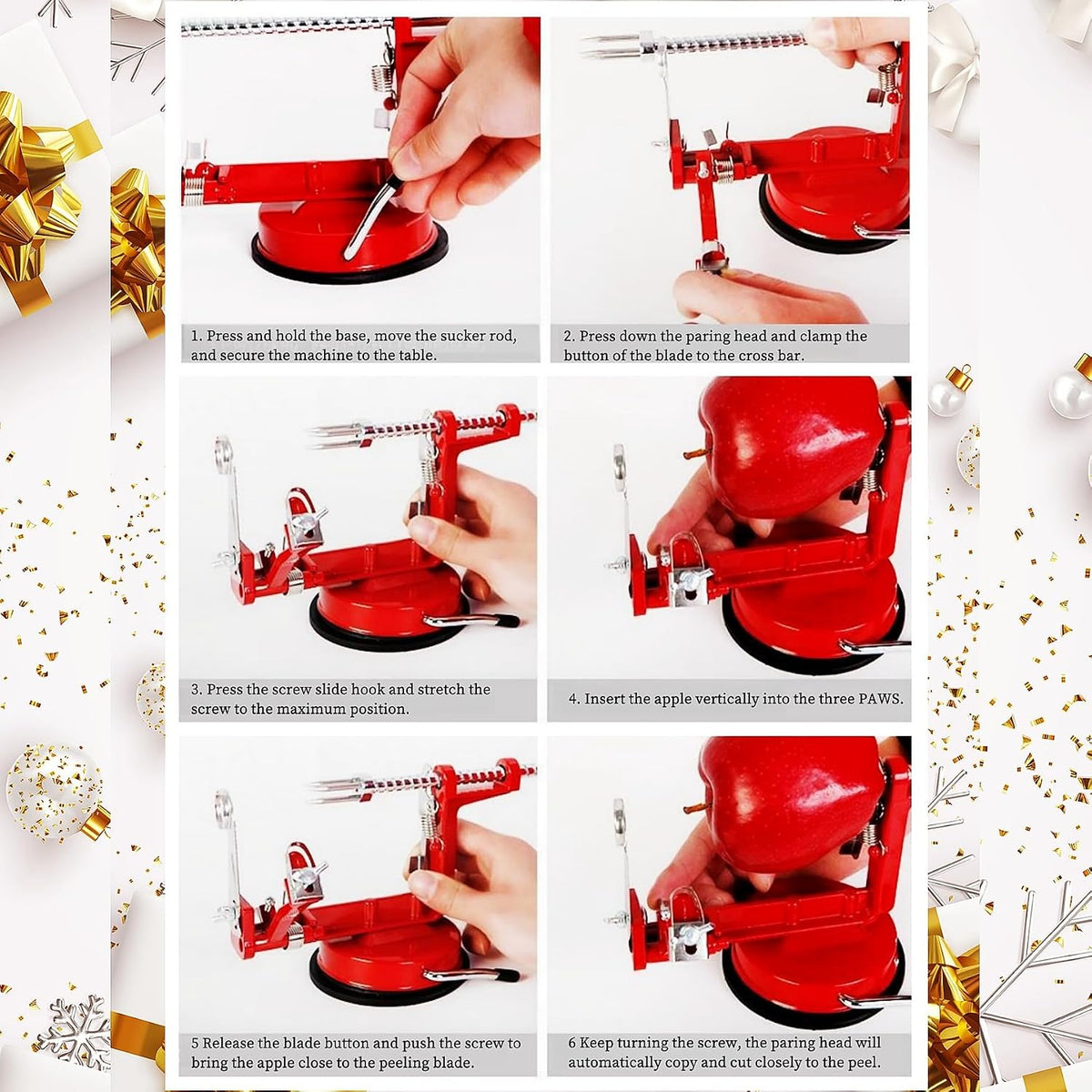 1. Press and hold the base, move the sucker rod, and secure the machine to the table.

2. Press down the paring head and clamp the button of the blade to the cross bar.

3. Press the screw slide hook and stretch the screw to the maximum position.

4. Insert the apple vertically into the three PAWS.

5 Release the blade button and push the screw to bring the apple close to the peeling blade.

6 Keep turning the screw, the paring head will automatically copy and cut closely to the peel.