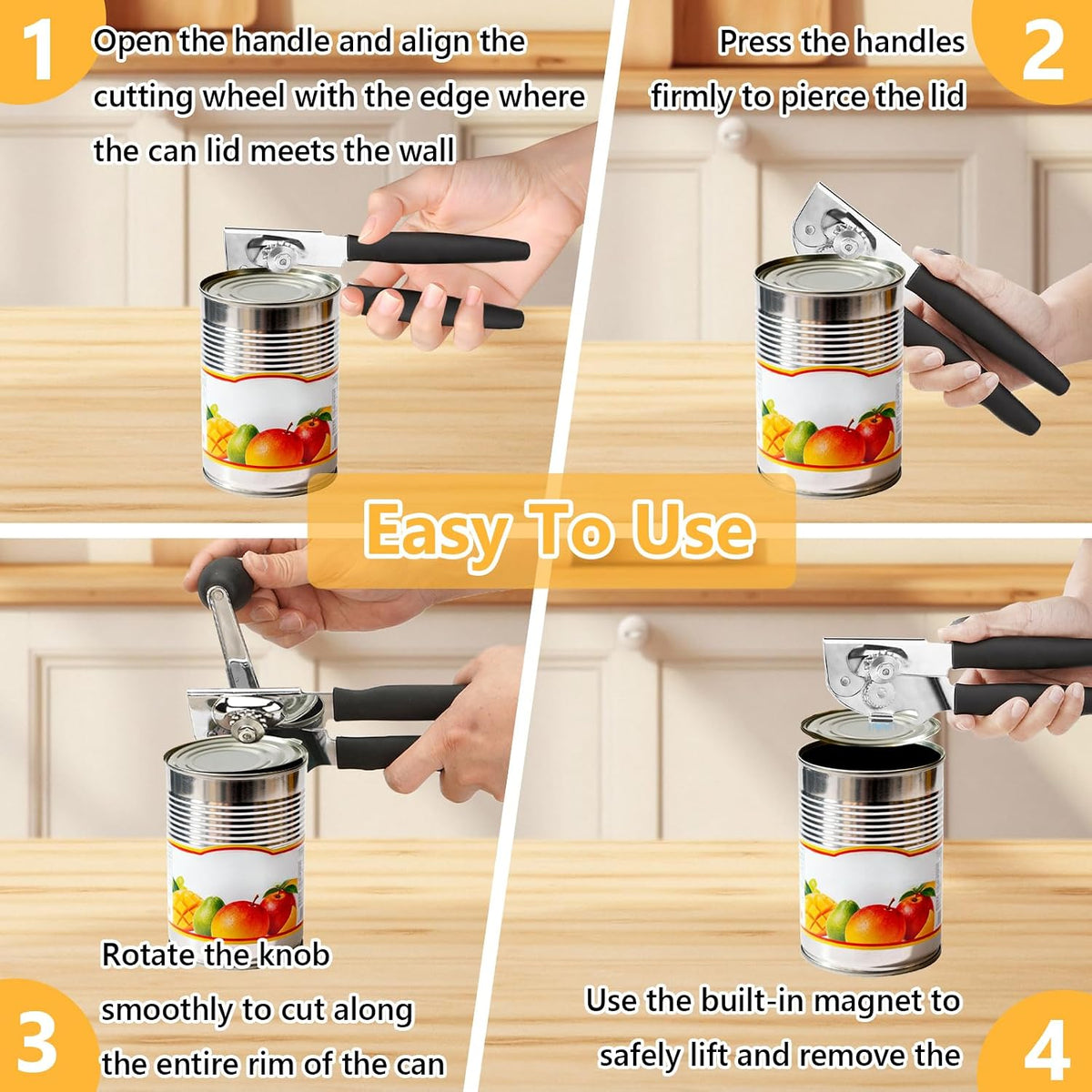 1

Open the handle and align the cutting wheel with the edge where the can lid meets the wall

Press the handles firmly to pierce the lid

2

Easy To Use

Rotate the knob smoothly to cut along the entire rim of the can

3

Use the built-in magnet to safely lift and remove the

4