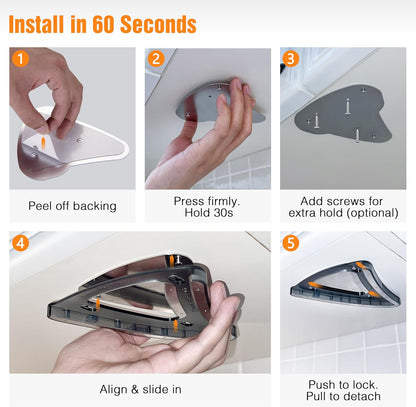 Install in 60 Seconds

1

Peel off backing

2

Press firmly.
Hold 30s

3

Add screws for
extra hold (optional)

4

Align & slide in

5

Push to lock.
Pull to detach