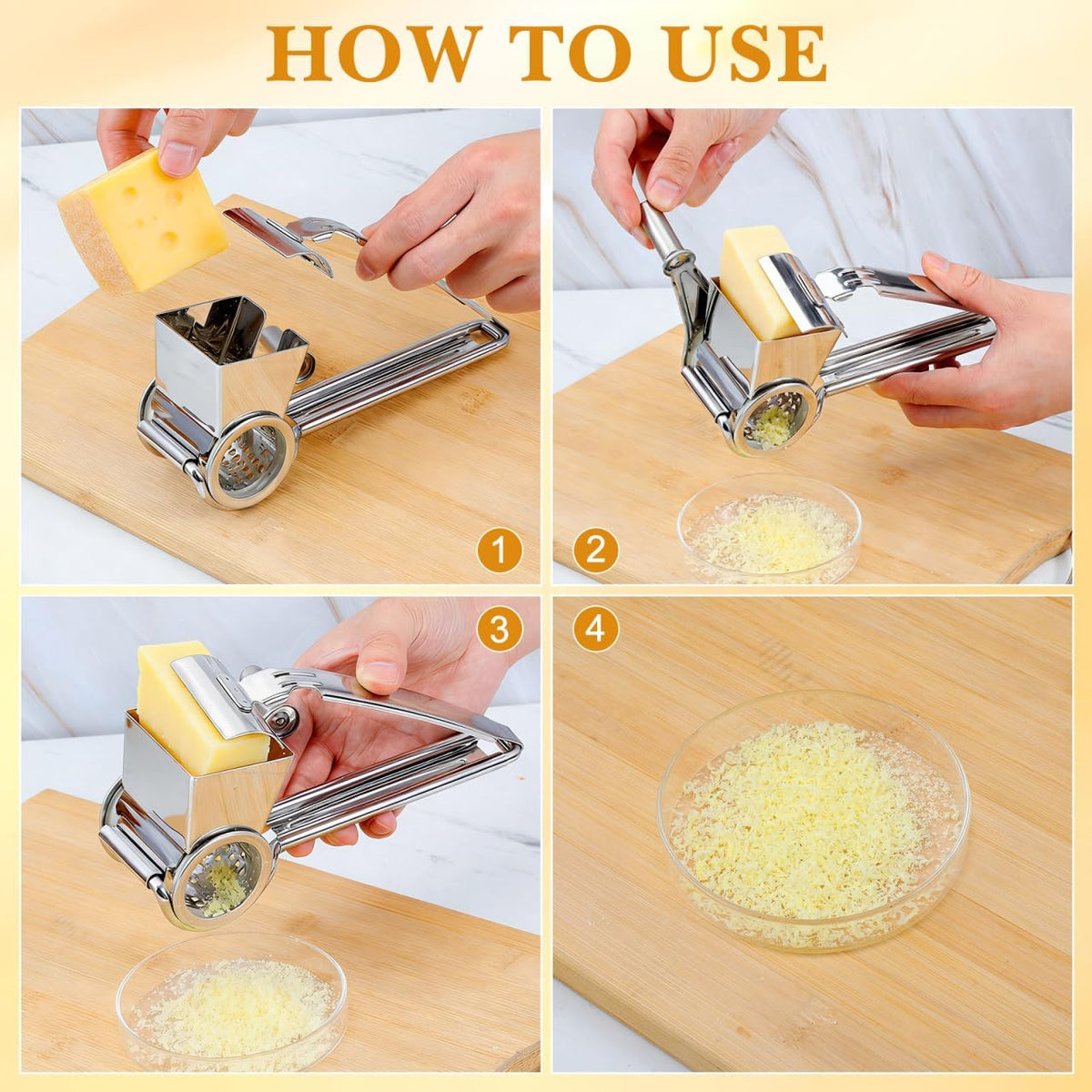 HOW TO USE

1

2

3

4