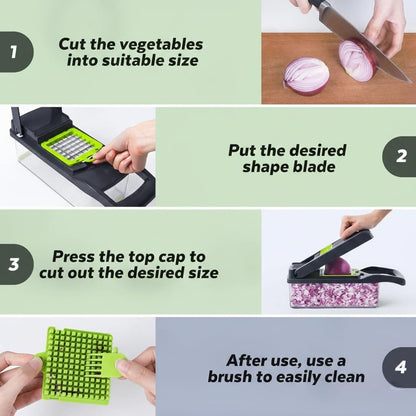 1

Cut the vegetables into suitable size

Put the desired shape blade

2

3

Press the top cap to cut out the desired size

After use, use a brush to easily clean

4