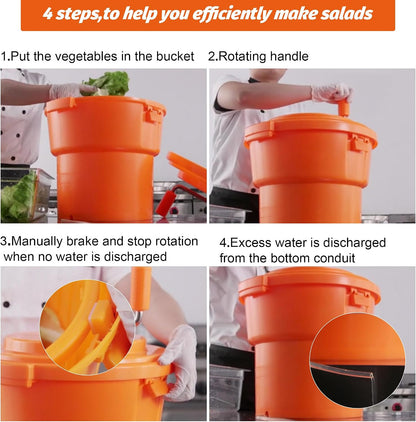 4 steps,to help you efficiently make salads

1.Put the vegetables in the bucket

2.Rotating handle

3.Manually brake and stop rotation when no water is discharged

4.Excess water is discharged from the bottom conduit