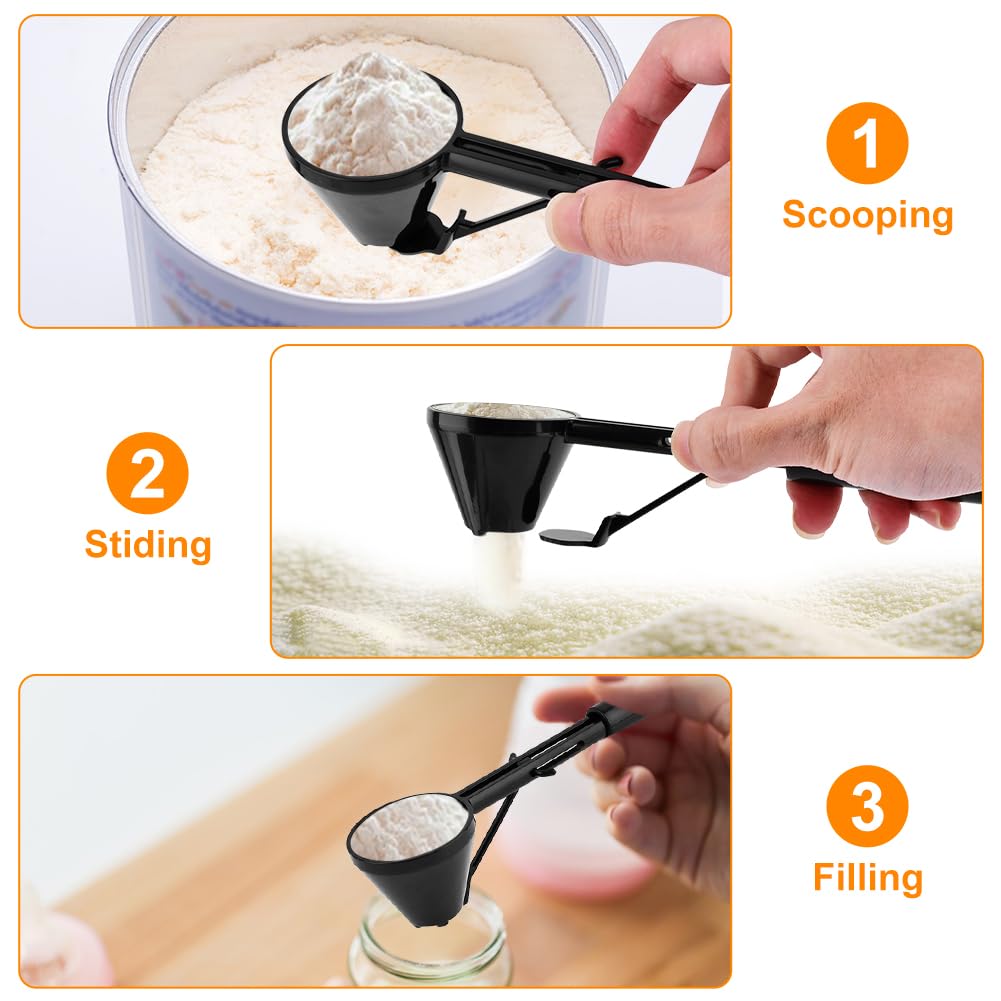 1
Scooping

2
Stiding

3
Filling