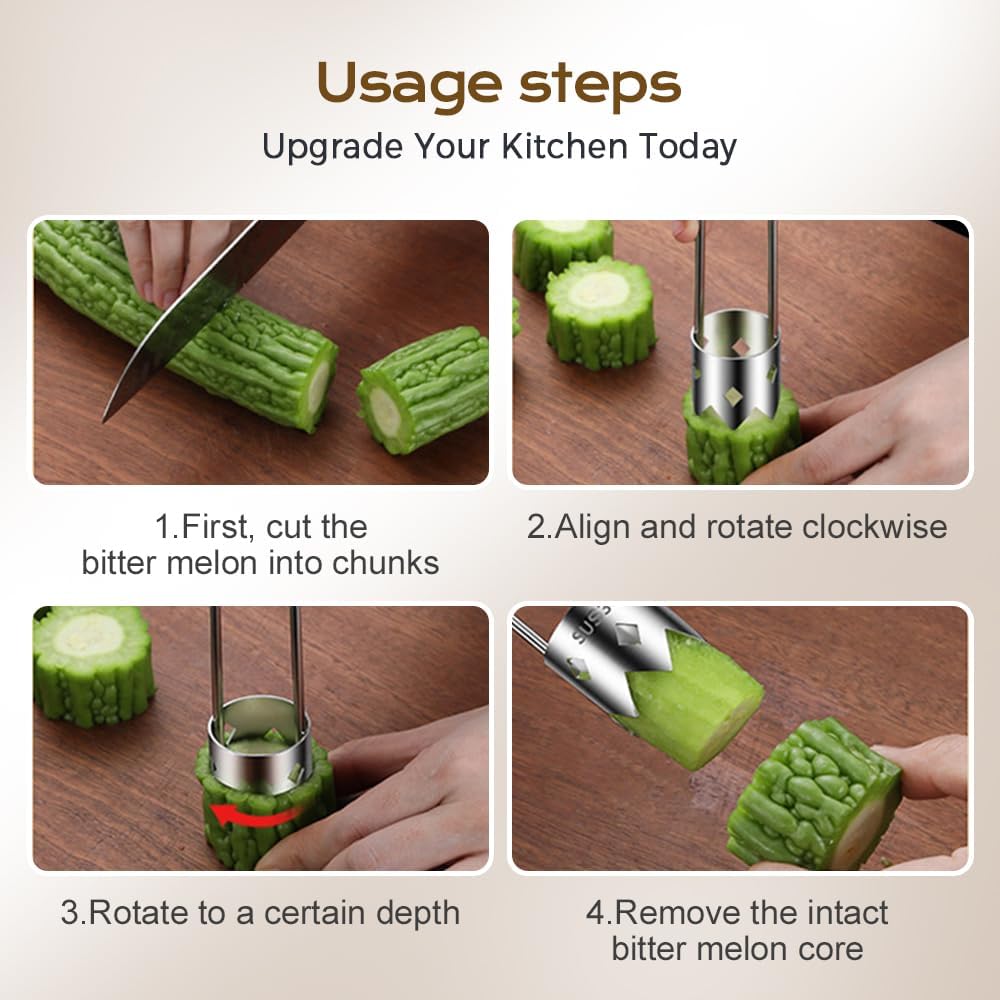 Usage steps
Upgrade Your Kitchen Today

1.First, cut the bitter melon into chunks

2.Align and rotate clockwise

3.Rotate to a certain depth

SUS

4.Remove the intact bitter melon core