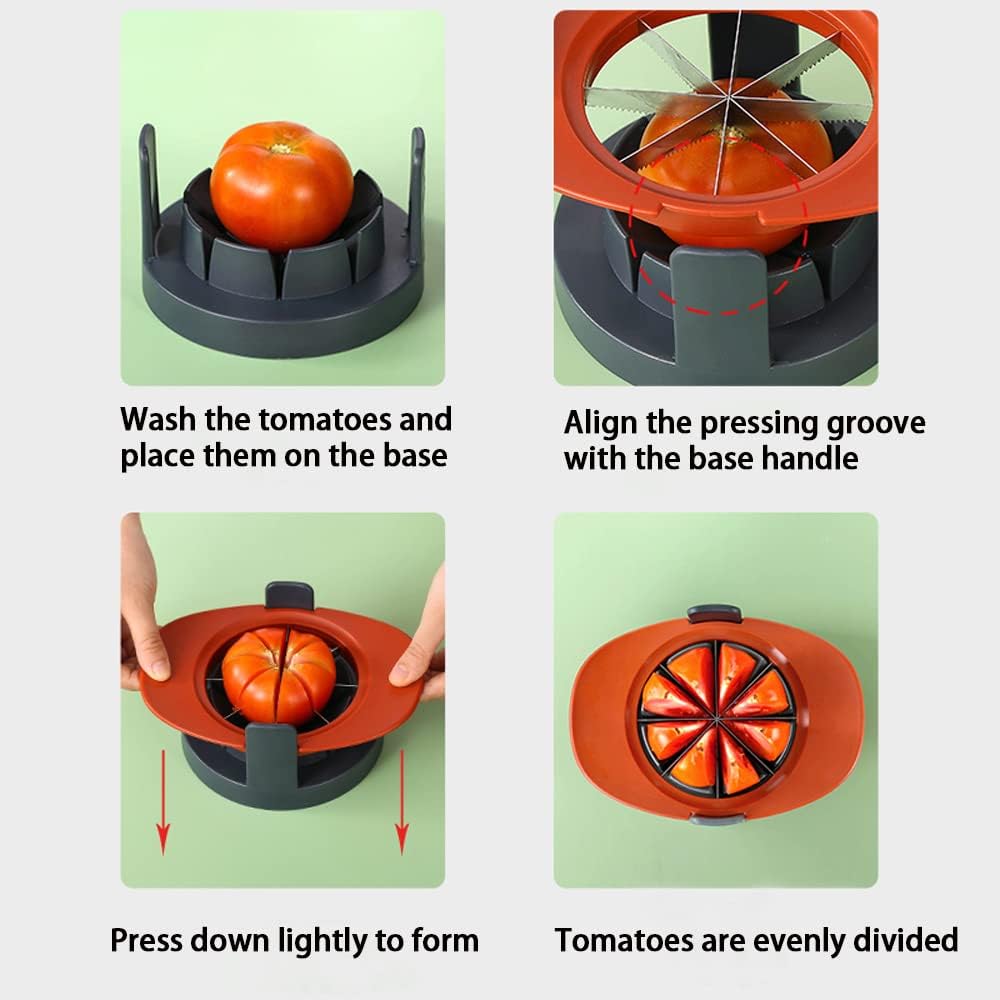 Wash the tomatoes and place them on the base

Align the pressing groove with the base handle

Press down lightly to form

Tomatoes are evenly divided