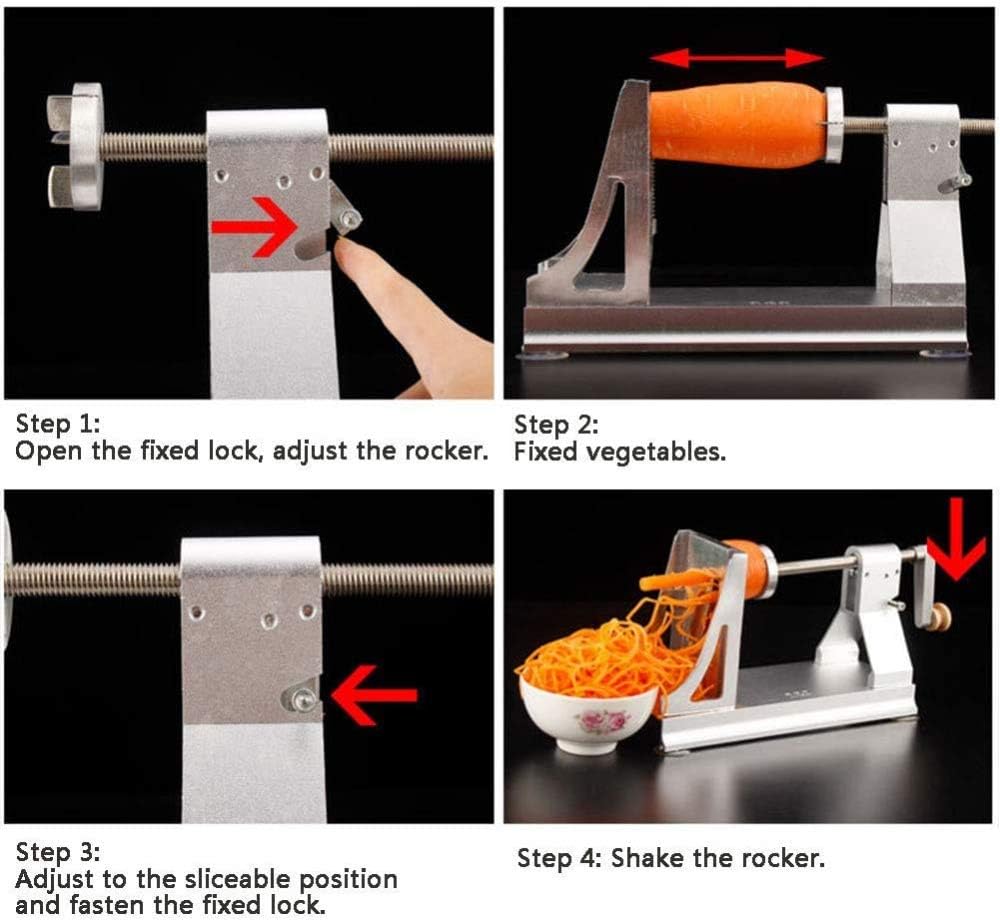 Step 1:
Open the fixed lock, adjust the rocker.

Step 2:
Fixed vegetables.

Step 3:
Adjust to the sliceable position and fasten the fixed lock.

Step 4: Shake the rocker.