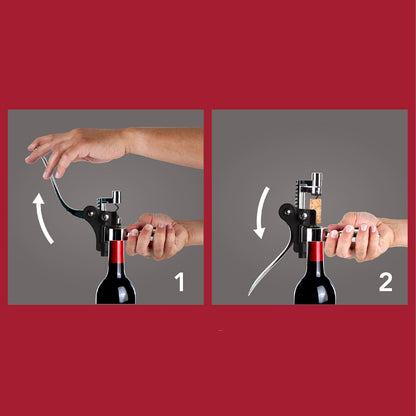 1

2