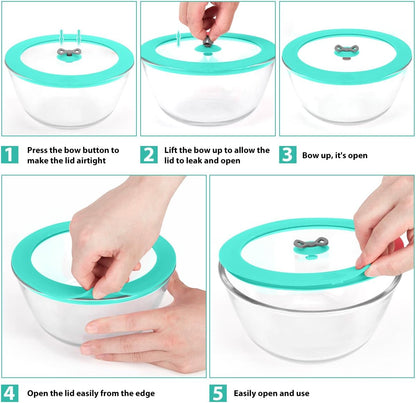 1 Press the bow button to make the lid airtight

2 Lift the bow up to allow the lid to leak and open

3 Bow up, it's open

4 Open the lid easily from the edge

5 Easily open and use