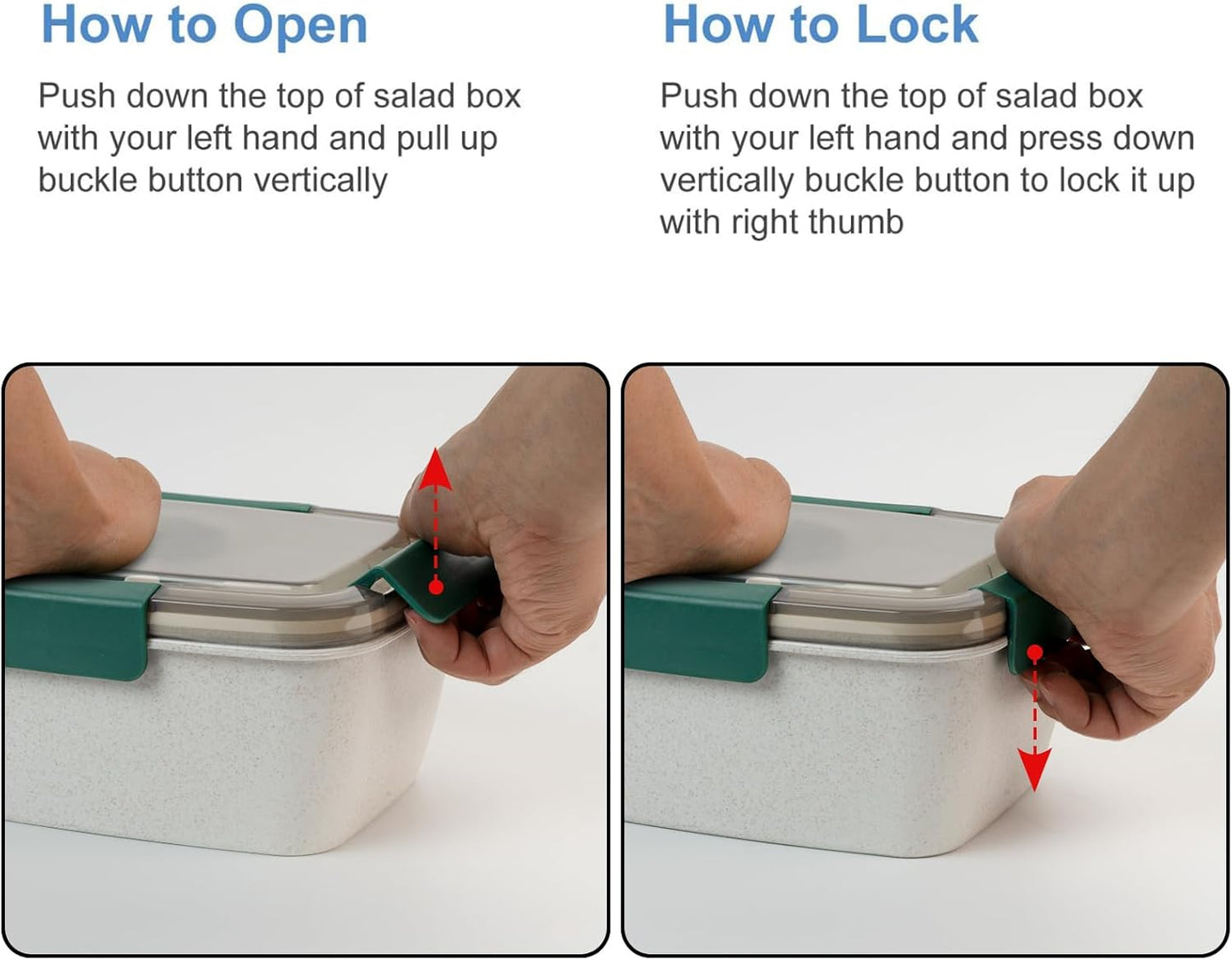 How to Open

Push down the top of salad box with your left hand and pull up buckle button vertically

How to Lock

Push down the top of salad box with your left hand and press down vertically buckle button to lock it up with right thumb