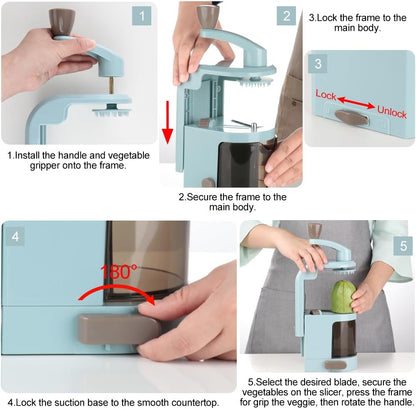 1

1.Install the handle and vegetable gripper onto the frame.

2

2.Secure the frame to the main body.

3.Lock the frame to the main body.

3

Lock

Unlock

4

180°

4.Lock the suction base to the smooth countertop.

5

5.Select the desired blade, secure the vegetables on the slicer, press the frame for grip the veggie, then rotate the handle.