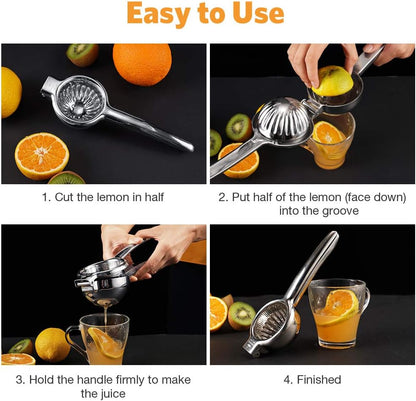 Easy to Use

1. Cut the lemon in half

2. Put half of the lemon (face down) into the groove

3. Hold the handle firmly to make the juice

4. Finished