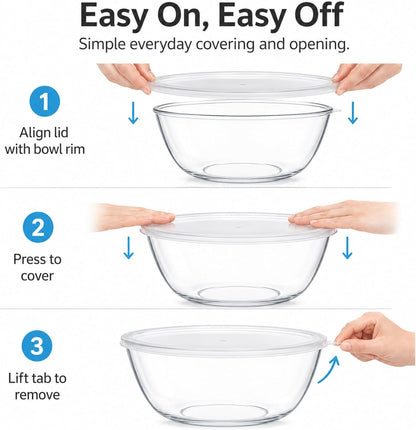 Easy On, Easy Off

Simple everyday covering and opening.

1

Align lid with bowl rim

2

Press to cover

3

Lift tab to remove