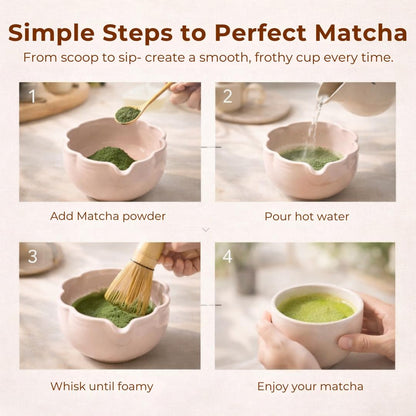 Simple Steps to Perfect Matcha

From scoop to sip- create a smooth, frothy cup every time.

1

Add Matcha powder

2

Pour hot water

3

Whisk until foamy

4

Enjoy your matcha