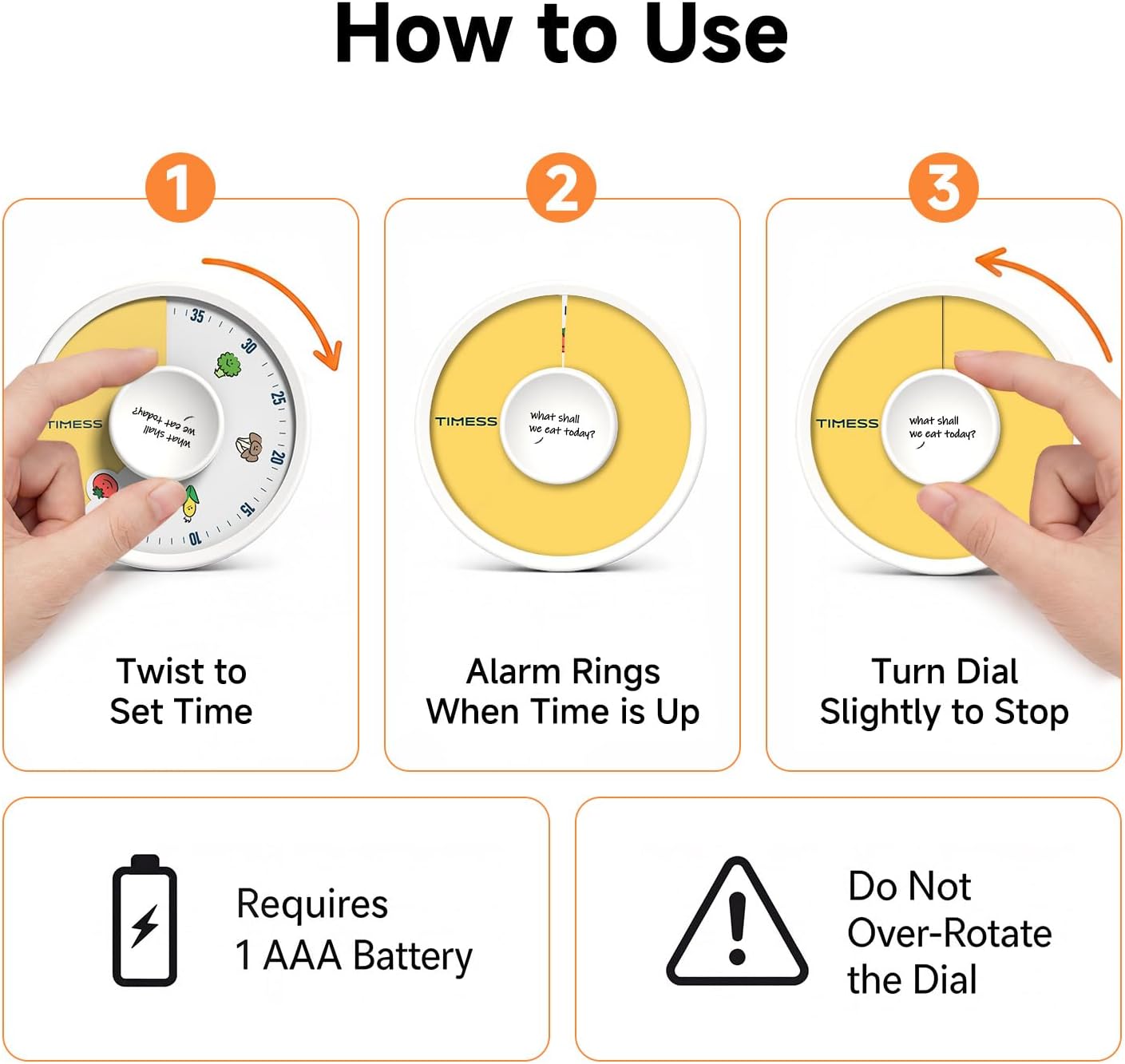 How to Use

1

35
30
25
20
15
10
TIMESS
what shall we eat today?

Twist to Set Time

2

TIMESS
what shall we eat today?

Alarm Rings When Time is Up

3

TIMESS
what shall we eat today?

Turn Dial Slightly to Stop

Requires 1 AAA Battery

Do Not Over-Rotate the Dial