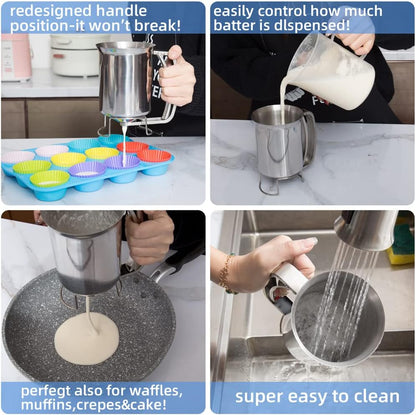 redesigned handle position-it won't break!

easily control how much batter is dlspensed!

perfegt also for waffles, muffins,crepes&cake!

super easy to clean