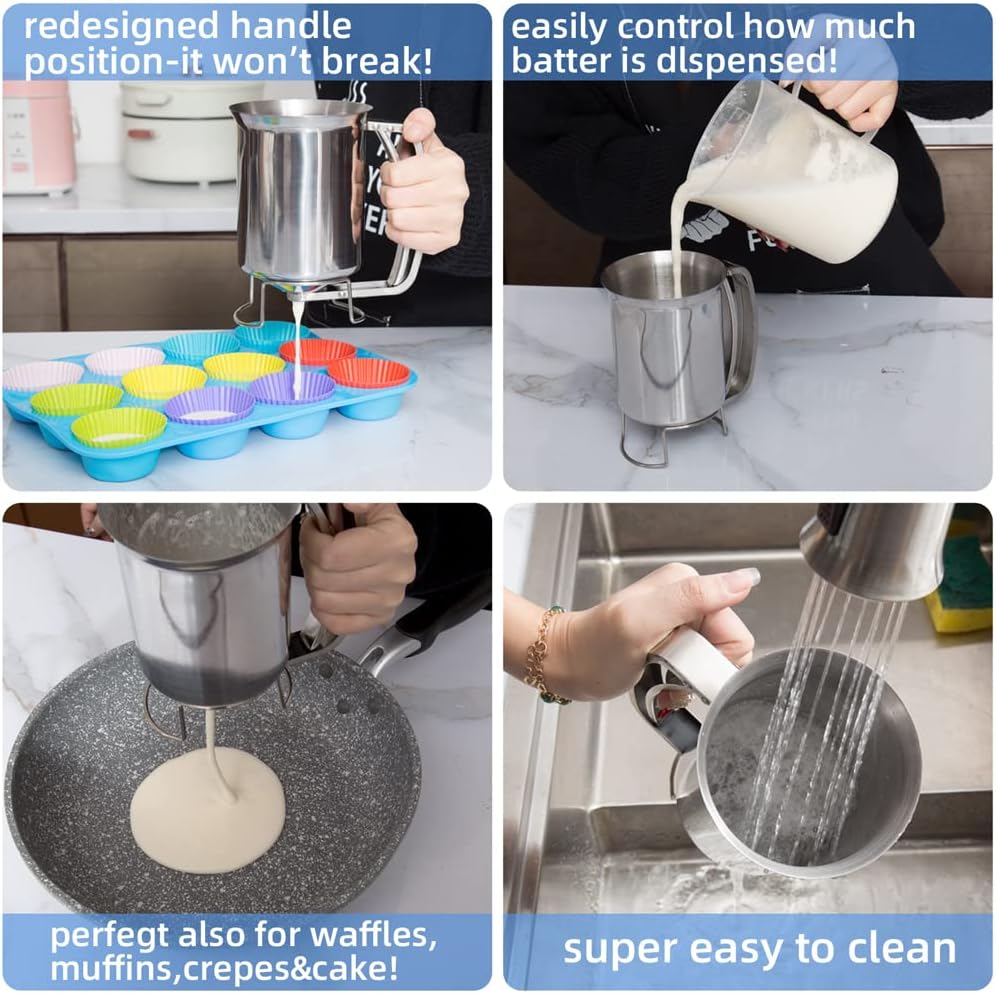 redesigned handle position-it won't break!

easily control how much batter is dlspensed!

perfegt also for waffles, muffins,crepes&cake!

super easy to clean