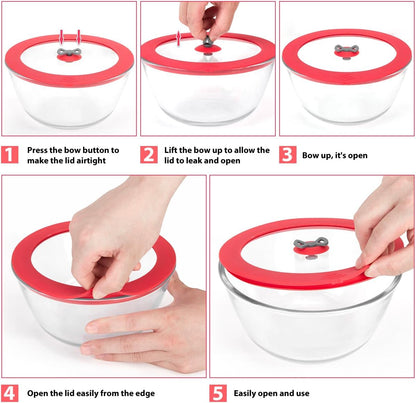 1 Press the bow button to make the lid airtight

2 Lift the bow up to allow the lid to leak and open

3 Bow up, it's open

4 Open the lid easily from the edge

5 Easily open and use