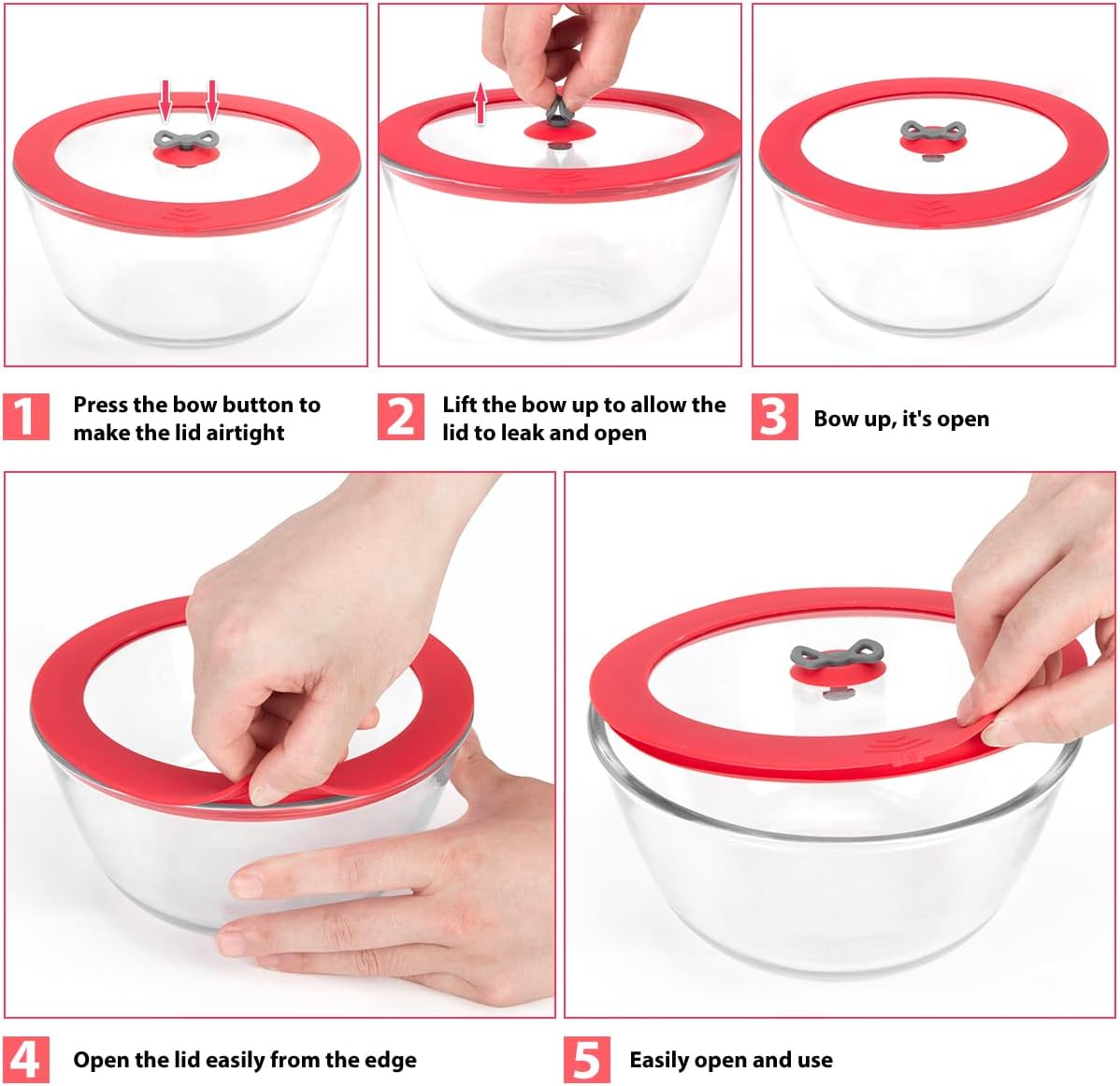 1 Press the bow button to make the lid airtight

2 Lift the bow up to allow the lid to leak and open

3 Bow up, it's open

4 Open the lid easily from the edge

5 Easily open and use