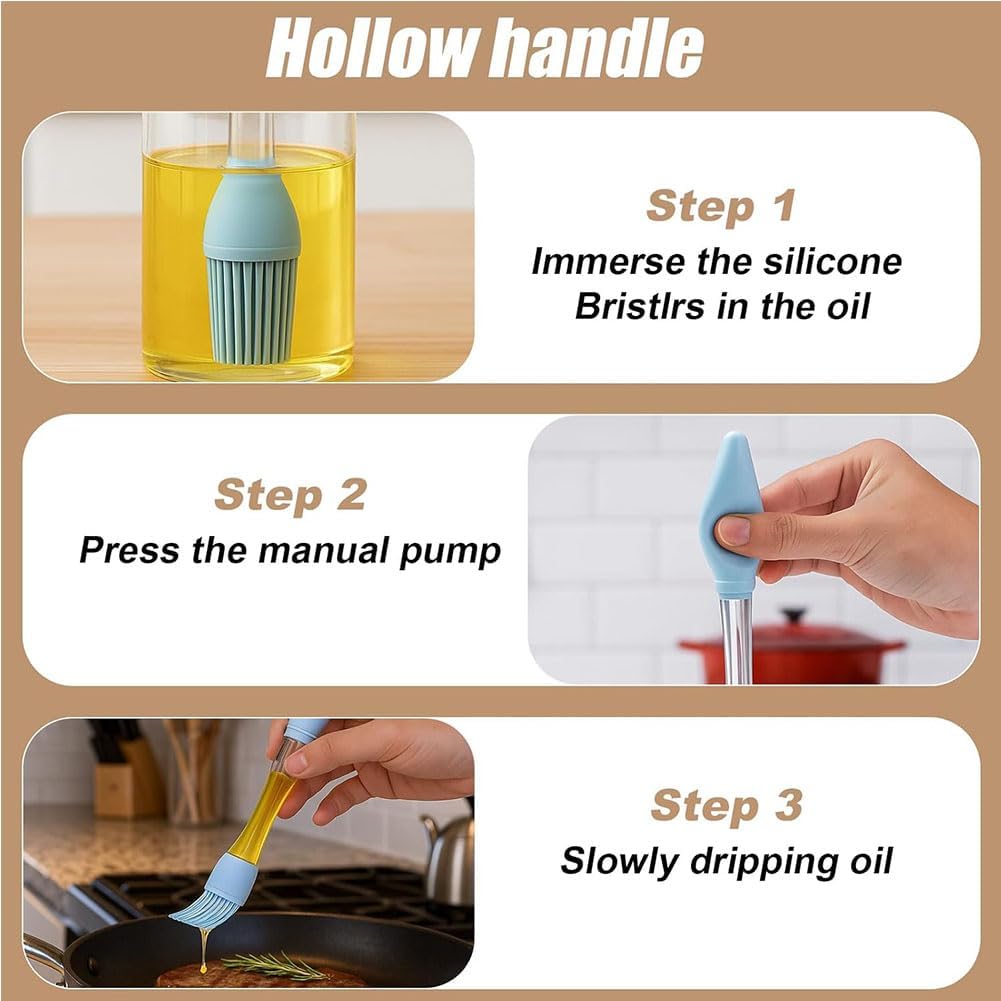 Hollow handle

Step 1
Immerse the silicone Bristlrs in the oil

Step 2
Press the manual pump

Step 3
Slowly dripping oil