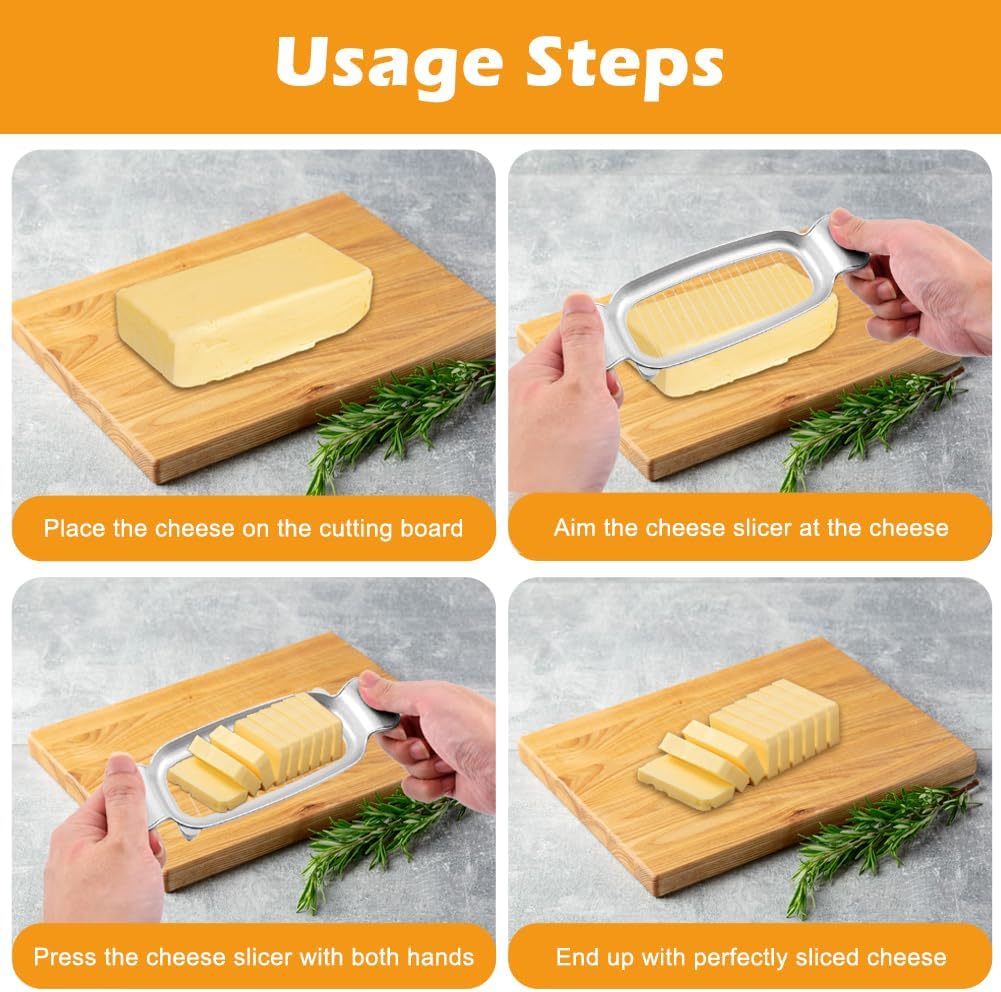 Usage Steps

Place the cheese on the cutting board

Aim the cheese slicer at the cheese

Press the cheese slicer with both hands

End up with perfectly sliced cheese