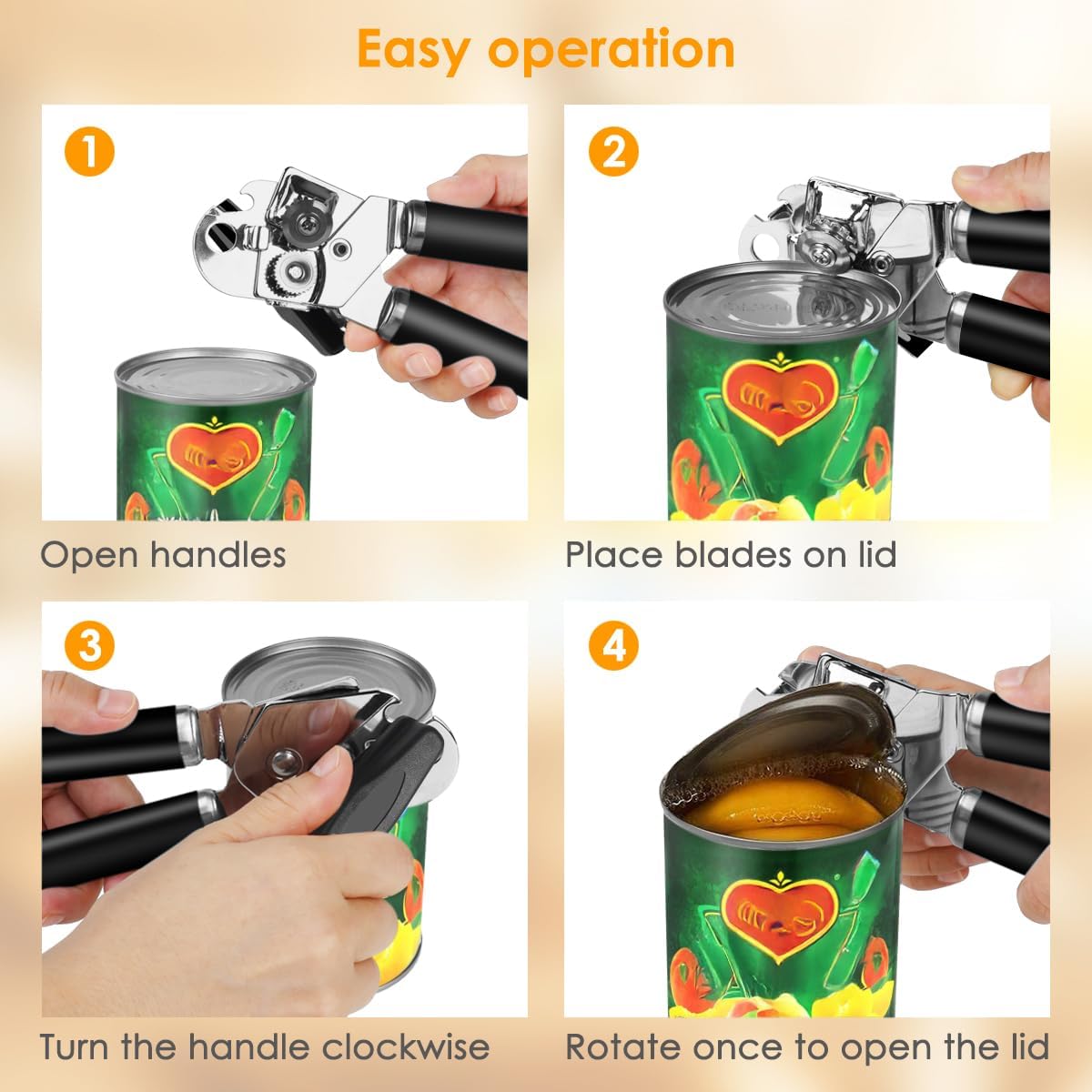 Easy operation

1

Open handles

2

Place blades on lid

3

Turn the handle clockwise

4

Rotate once to open the lid