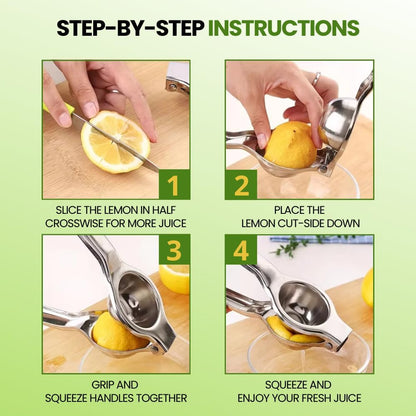 STEP-BY-STEP INSTRUCTIONS

1

SLICE THE LEMON IN HALF CROSSWISE FOR MORE JUICE

2

PLACE THE LEMON CUT-SIDE DOWN

3

GRIP AND SQUEEZE HANDLES TOGETHER

4

SQUEEZE AND ENJOY YOUR FRESH JUICE