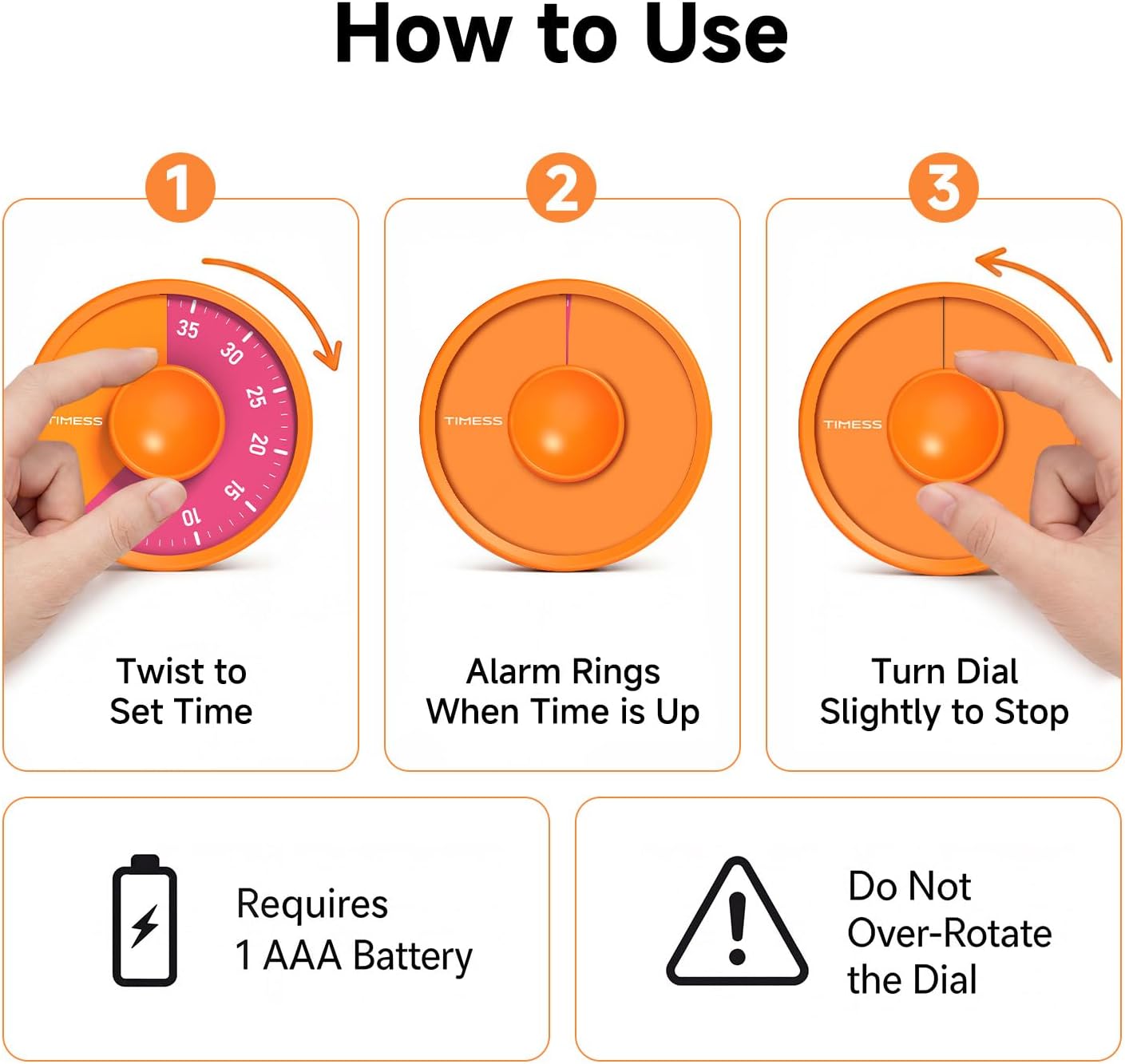 How to Use

1

35
30
25
20
15
10
TIMESS

Twist to Set Time

2

TIMESS

Alarm Rings When Time is Up

3

TIMESS

Turn Dial Slightly to Stop

Requires 1 AAA Battery

Do Not Over-Rotate the Dial