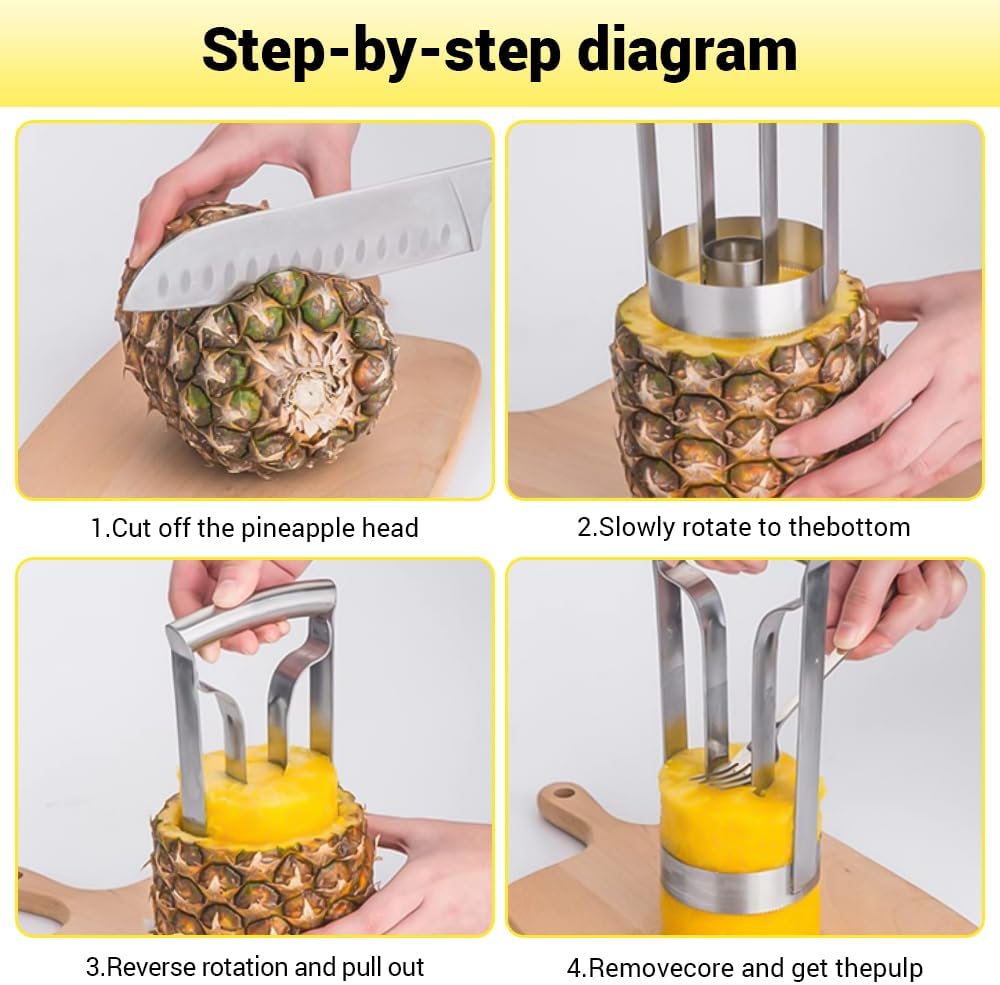 Step-by-step diagram

1.Cut off the pineapple head

2.Slowly rotate to thebottom

3.Reverse rotation and pull out

4.Removecore and get thepulp