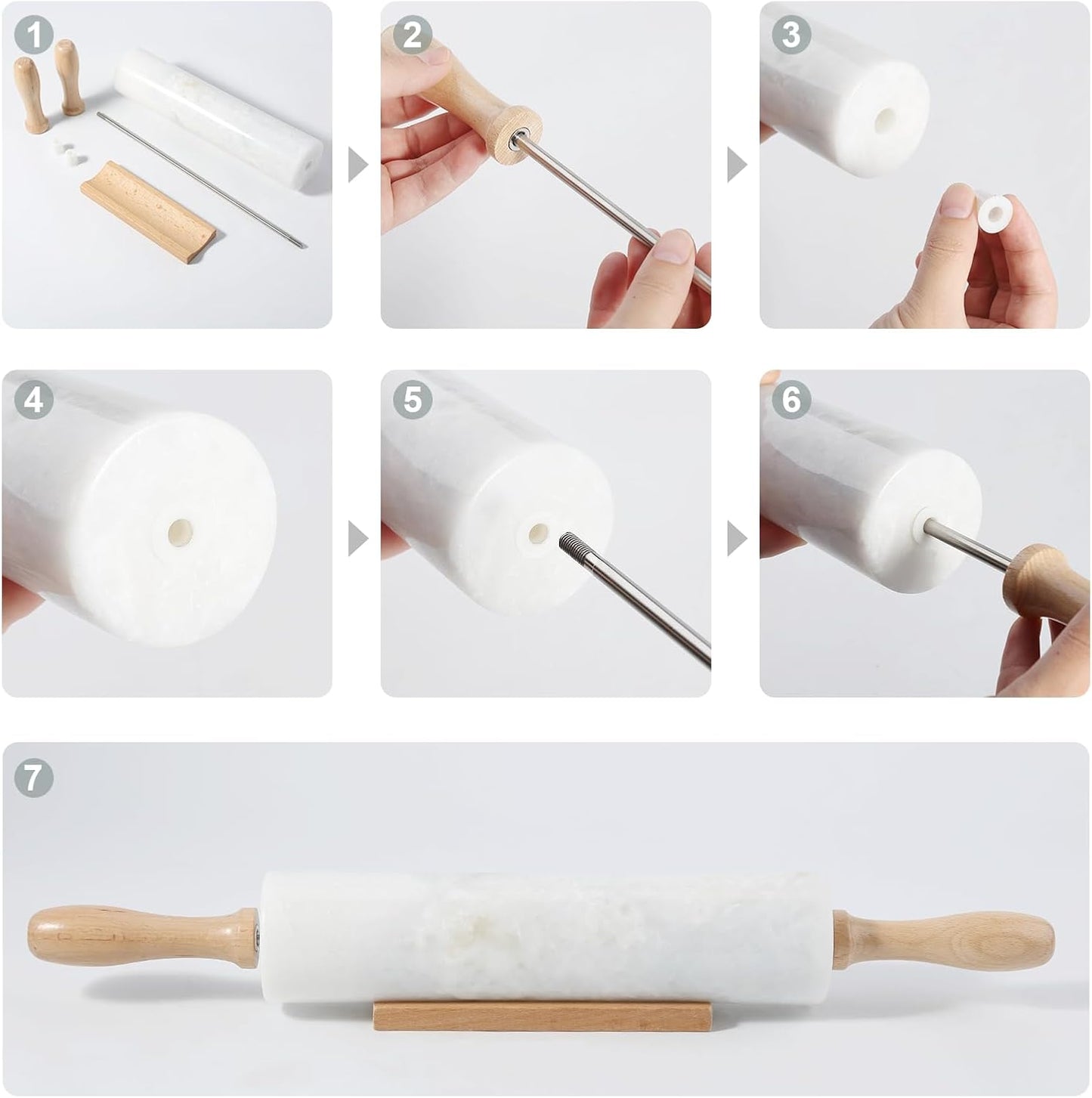 1

2

3

4

5

6

7