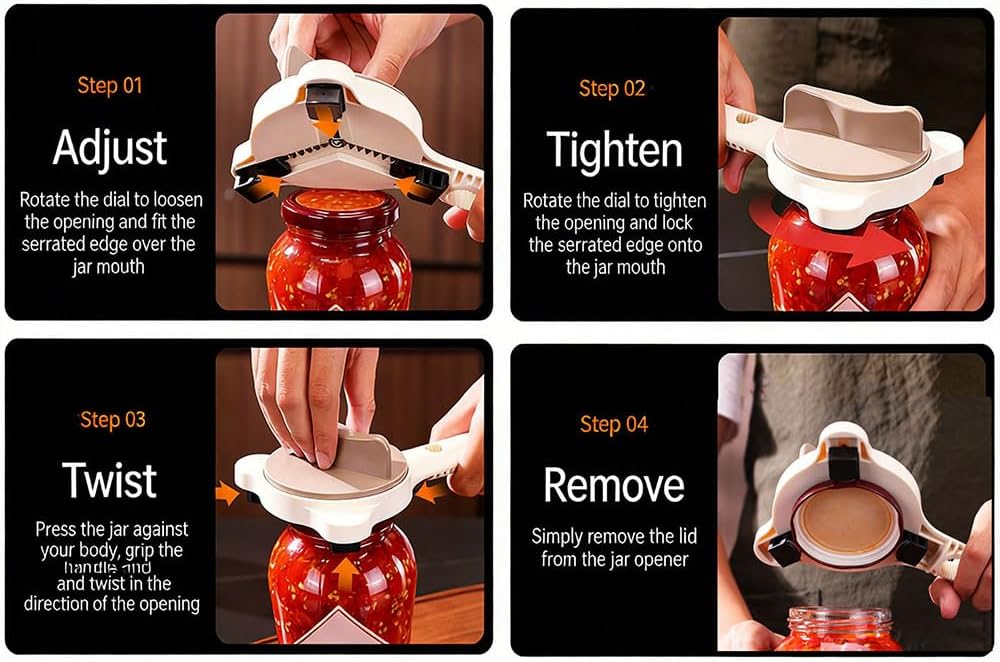 Step 01

Adjust

Rotate the dial to loosen the opening and fit the serrated edge over the jar mouth

Step 02

Tighten

Rotate the dial to tighten the opening and lock the serrated edge onto the jar mouth

Step 03

Twist

Press the jar against your body, grip the handle and and twist in the direction of the opening

Step 04

Remove

Simply remove the lid from the jar opener