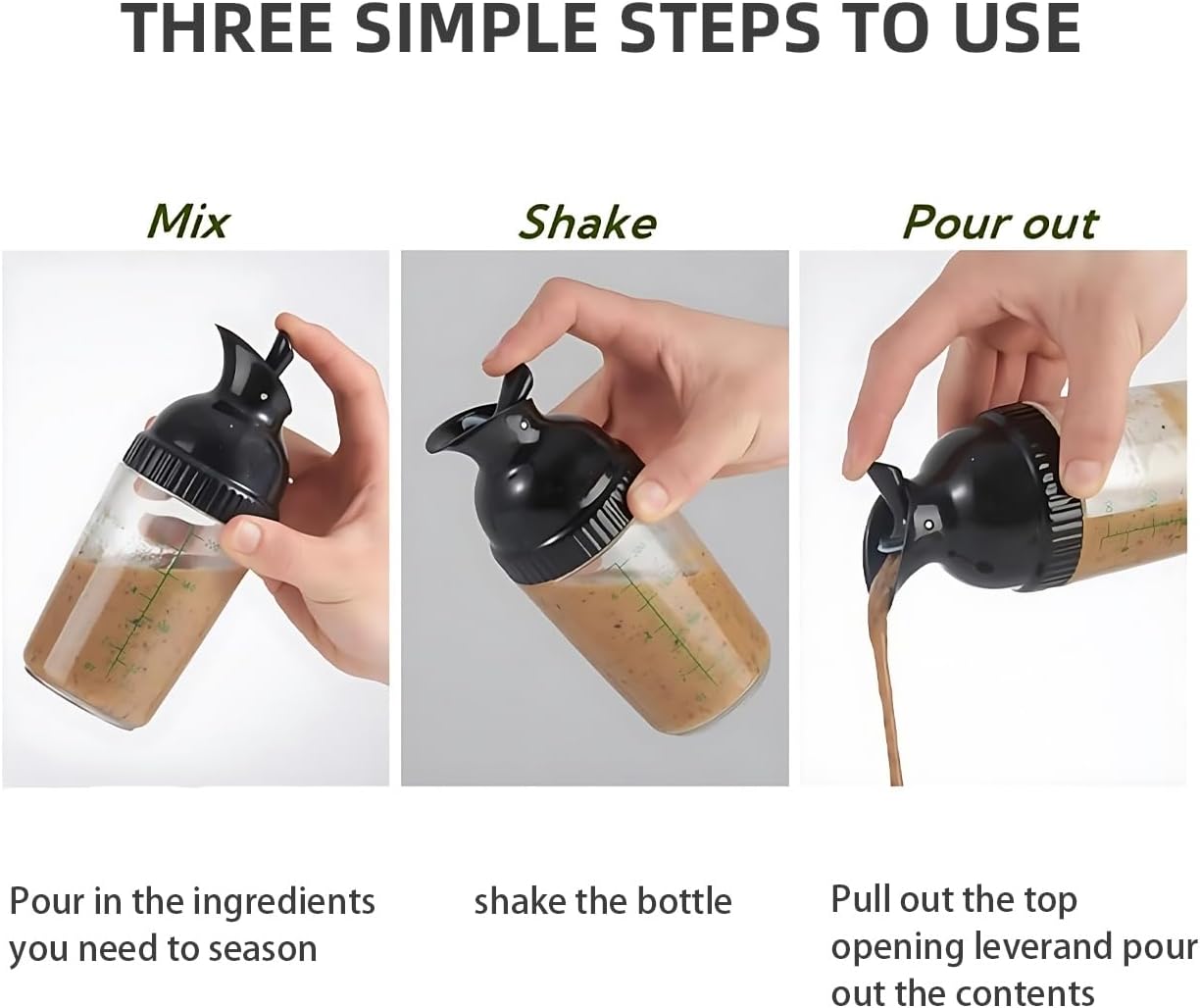 THREE SIMPLE STEPS TO USE

Mix

Shake

Pour out

Pour in the ingredients you need to season

shake the bottle

Pull out the top opening leverand pour out the contents