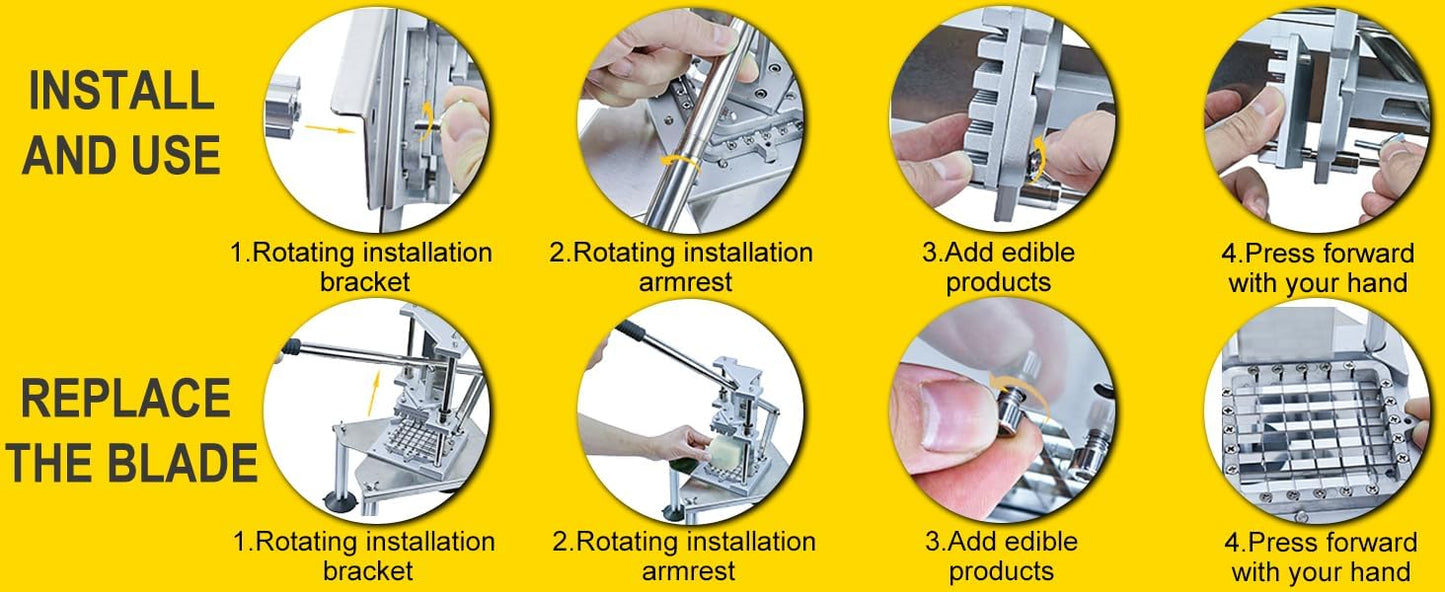 INSTALL AND USE

1.Rotating installation bracket

2.Rotating installation armrest

3.Add edible products

4.Press forward with your hand

REPLACE THE BLADE

1.Rotating installation bracket

2.Rotating installation armrest

3.Add edible products

4.Press forward with your hand