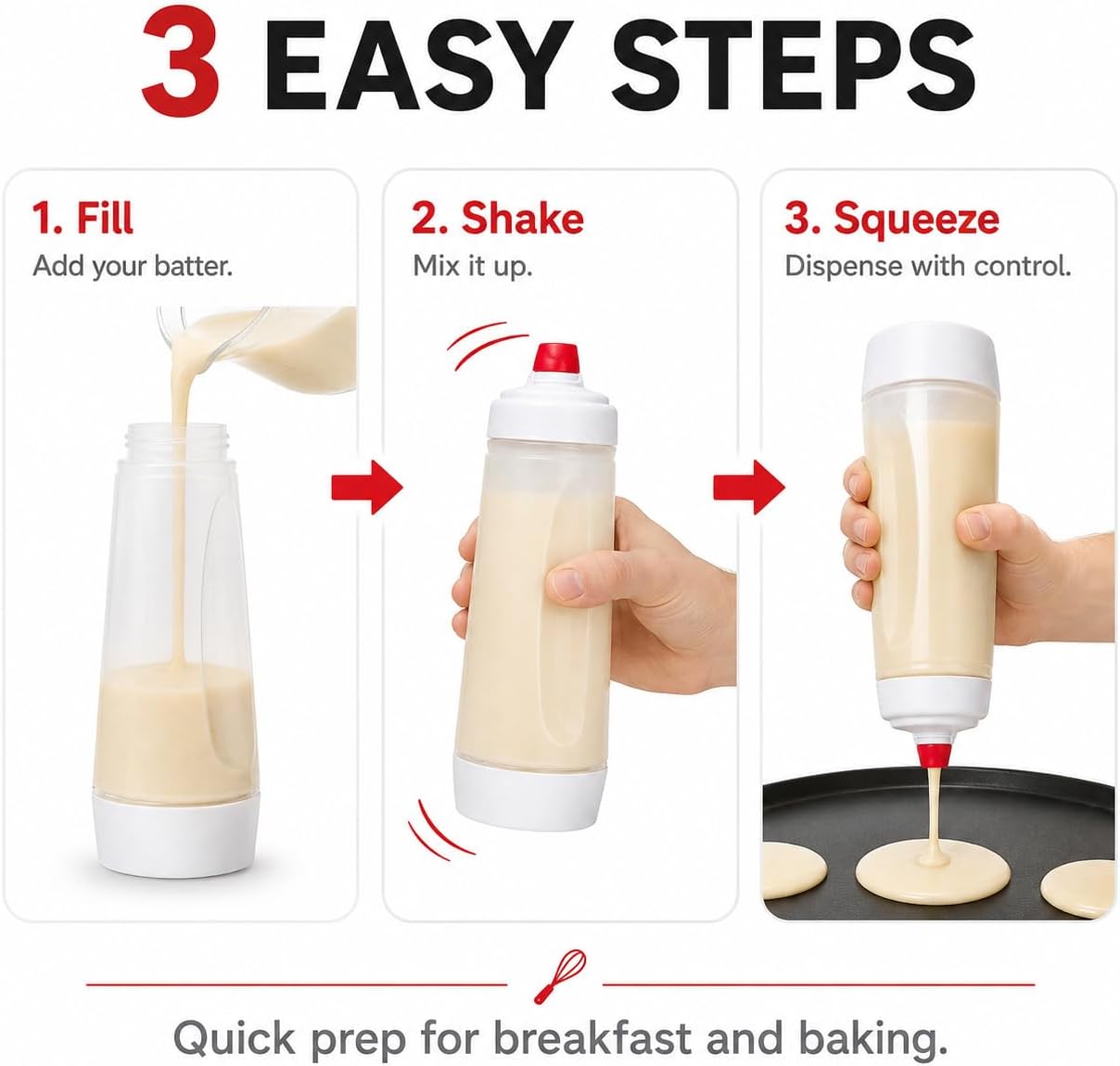 3 EASY STEPS

1. Fill
Add your batter.

2. Shake
Mix it up.

3. Squeeze
Dispense with control.

Quick prep for breakfast and baking.