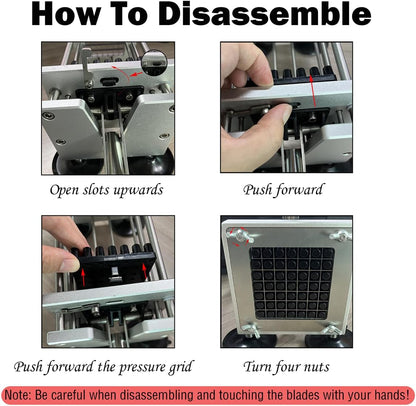 How To Disassemble

Open slots upwards

Push forward

Push forward the pressure grid

Turn four nuts

Note: Be careful when disassembling and touching the blades with your hands!