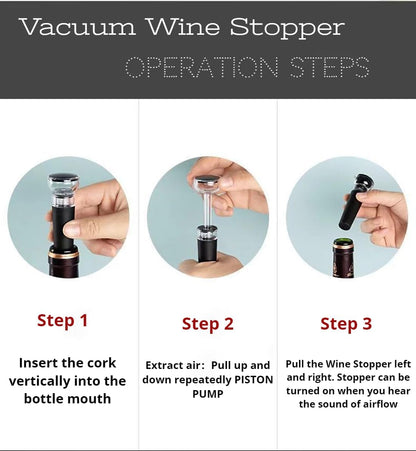 Vacuum Wine Stopper
OPERATION STEPS

Step 1

Insert the cork vertically into the bottle mouth

Step 2

Extract air: Pull up and down repeatedly PISTON PUMP

Step 3

Pull the Wine Stopper left and right. Stopper can be turned on when you hear the sound of airflow