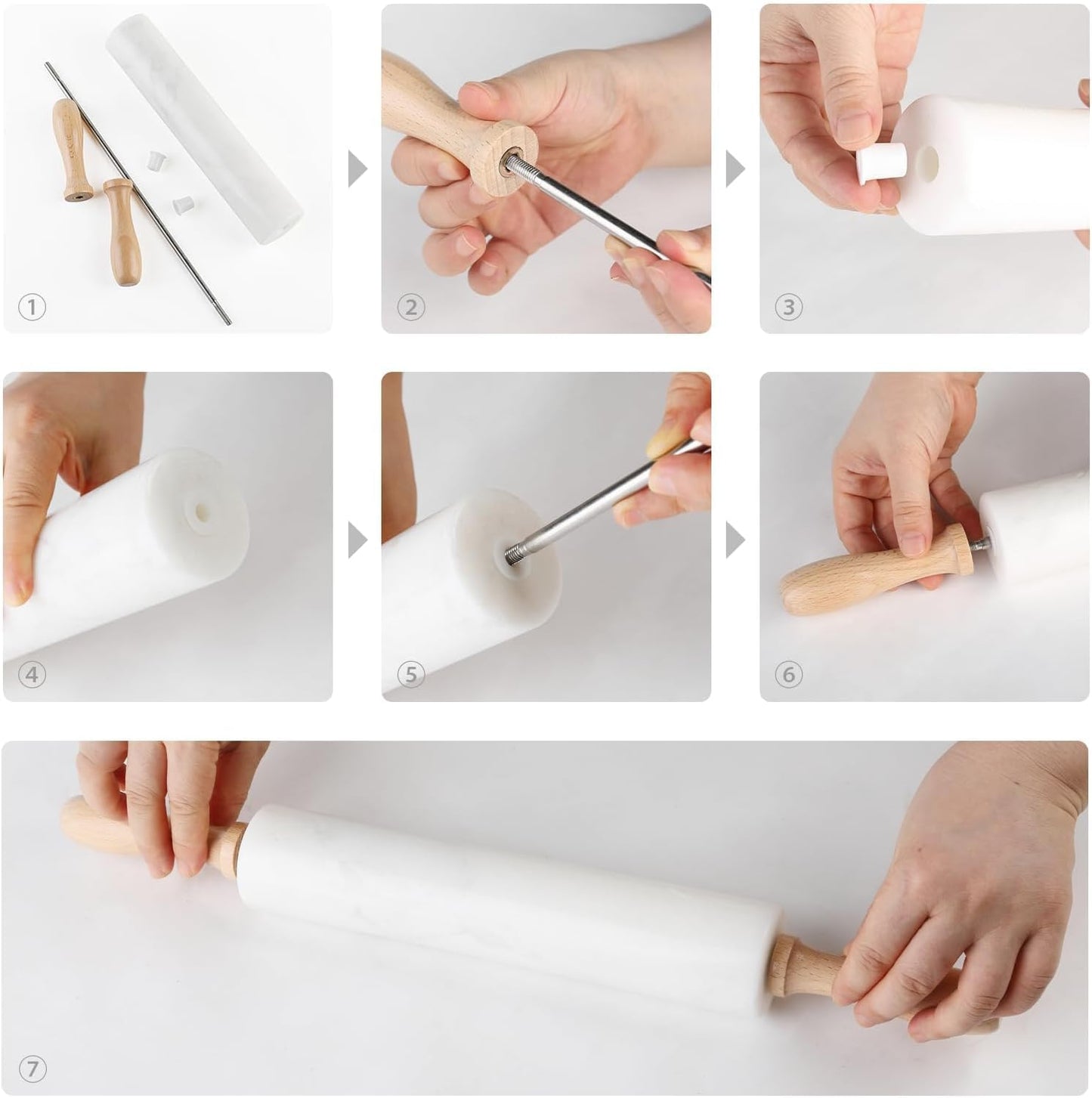 ①

②

③

④

⑤

⑥

⑦