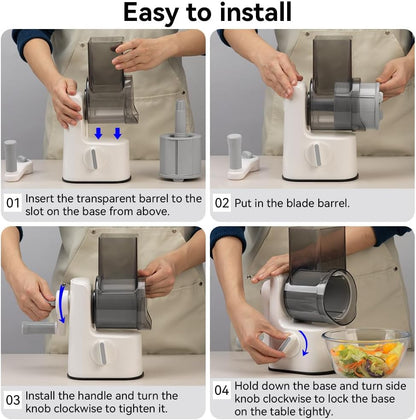 Easy to install

01 Insert the transparent barrel to the slot on the base from above.

02 Put in the blade barrel.

03 Install the handle and turn the knob clockwise to tighten it.

04 Hold down the base and turn side knob clockwise to lock the base on the table tightly.