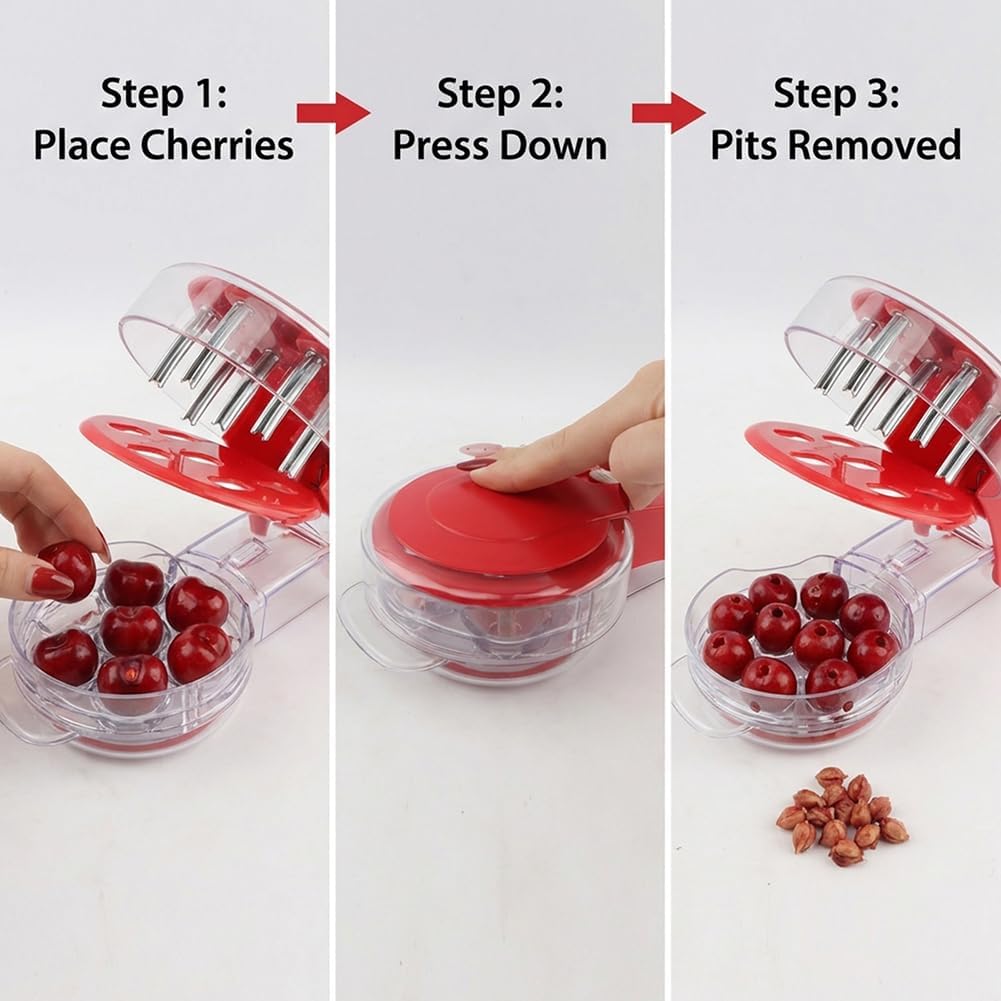 Step 1:
Place Cherries

Step 2:
Press Down

Step 3:
Pits Removed