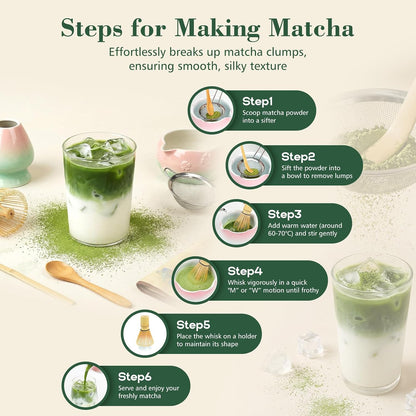 Steps for Making Matcha

Effortlessly breaks up matcha clumps, ensuring smooth, silky texture

Step1
Scoop matcha powder into a sifter

Step2
Sift the powder into a bowl to remove lumps

Step3
Add warm water (around 60-70°C) and stir gently

Step4
Whisk vigorously in a quick "M" or "W" motion until frothy

Step5
Place the whisk on a holder to maintain its shape

Step6
Serve and enjoy your freshly matcha