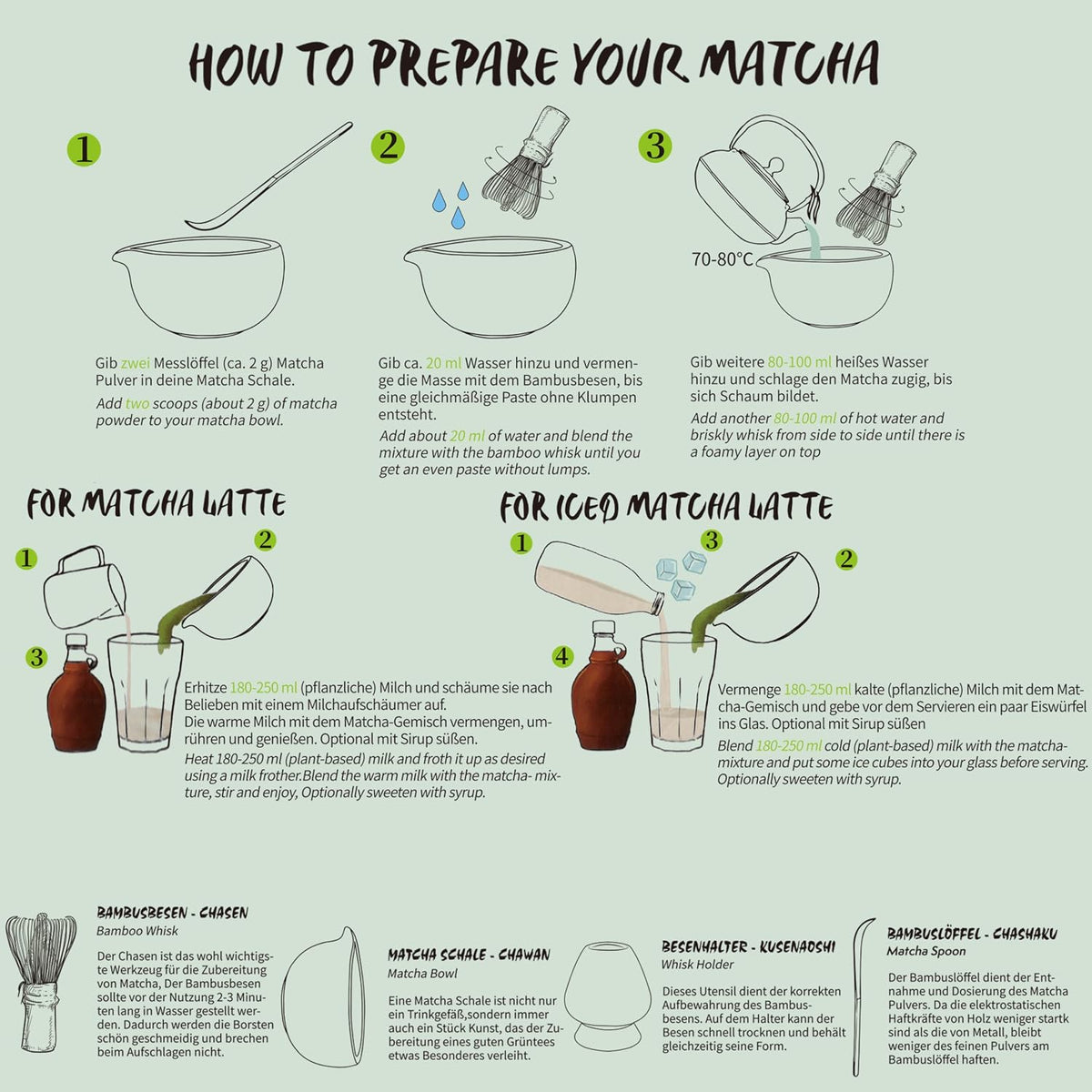 HOW TO PREPARE YOUR MATCHA

1

Gib zwei Messlöffel (ca. 2 g) Matcha Pulver in deine Matcha Schale.

Add two scoops (about 2 g) of matcha powder to your matcha bowl.

2

Gib ca. 20 ml Wasser hinzu und vermenge die Masse mit dem Bambusbesen, bis eine gleichmäßige Paste ohne Klumpen entsteht.

Add about 20 ml of water and blend the mixture with the bamboo whisk until you get an even paste without lumps.

3

70-80°C

Gib weitere 80-100 ml heißes Wasser hinzu und schlage den Matcha zugig, bis sich Schaum bildet.

Add another 80-100 ml of hot water and briskly whisk from side to side until there is a foamy layer on top

FOR MATCHA LATTE

1 2 3

Erhitze 180-250 ml (pflanzliche) Milch und schäume sie nach Belieben mit einem Milchaufschäumer auf.
Die warme Milch mit dem Matcha-Gemisch vermengen, umrühren und genießen. Optional mit Sirup süßen.

Heat 180-250 ml (plant-based) milk and froth it up as desired using a milk frother.Blend the warm milk with the matcha- mixture, stir and enjoy, Optionally sweeten with syrup.

FOR ICED MATCHA LATTE

1 3 2 4

Vermenge 180-250 ml kalte (pflanzliche) Milch mit dem Matcha-Gemisch und gebe vor dem Servieren ein paar Eiswürfel ins Glas. Optional mit Sirup süßen

Blend 180-250 ml cold (plant-based) milk with the matcha-mixture and put some ice cubes into your glass before serving. Optionally sweeten with syrup.

BAMBUSBESEN - CHASEN
Bamboo Whisk

Der Chasen ist das wohl wichtigste Werkzeug für die Zubereitung von Matcha, Der Bambusbesen sollte vor der Nutzung 2-3 Minuten lang in Wasser gestellt werden. Dadurch werden die Borsten schön geschmeidig und brechen beim Aufschlagen nicht.

MATCHA SCHALE - CHAWAN
Matcha Bowl

Eine Matcha Schale ist nicht nur ein Trinkgefäß,sondern immer auch ein Stück Kunst, das der Zubereitung eines guten Grüntees etwas Besonderes verleiht.

BESENHALTER - KUSENAOSHI
Whisk Holder

Dieses Utensil dient der korrekten Aufbewahrung des Bambusbesens. Auf dem Halter kann der Besen schnell trocknen und behält gleichzeitig seine Form.

BAMBUSLÖFFEL - CHASHAKU
Matcha Spoon

Der Bambuslöffel dient der Entnahme und Dosierung des Matcha Pulvers. Da die elektrostatischen Haftkräfte von Holz weniger startk sind als die von Metall, bleibt weniger des feinen Pulvers am Bambuslöffel haften.