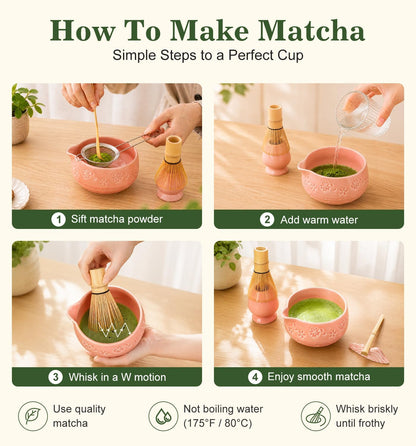 How To Make Matcha
Simple Steps to a Perfect Cup

1 Sift matcha powder

2 Add warm water

3 Whisk in a W motion

4 Enjoy smooth matcha

Use quality matcha

Not boiling water (175°F / 80°C)

Whisk briskly until frothy