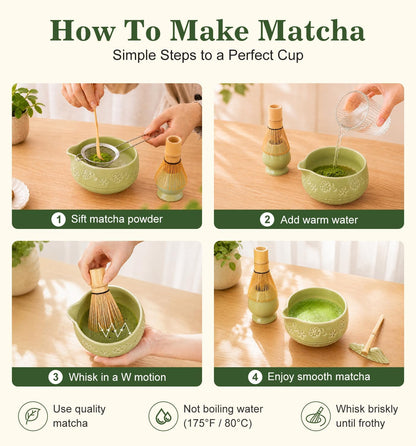 How To Make Matcha
Simple Steps to a Perfect Cup

1 Sift matcha powder

2 Add warm water

3 Whisk in a W motion

4 Enjoy smooth matcha

Use quality matcha

Not boiling water (175°F / 80°C)

Whisk briskly until frothy