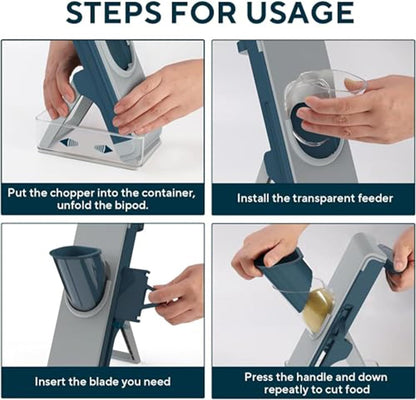 STEPS FOR USAGE

Put the chopper into the container, unfold the bipod.

Install the transparent feeder

Insert the blade you need

Press the handle and down repeatly to cut food