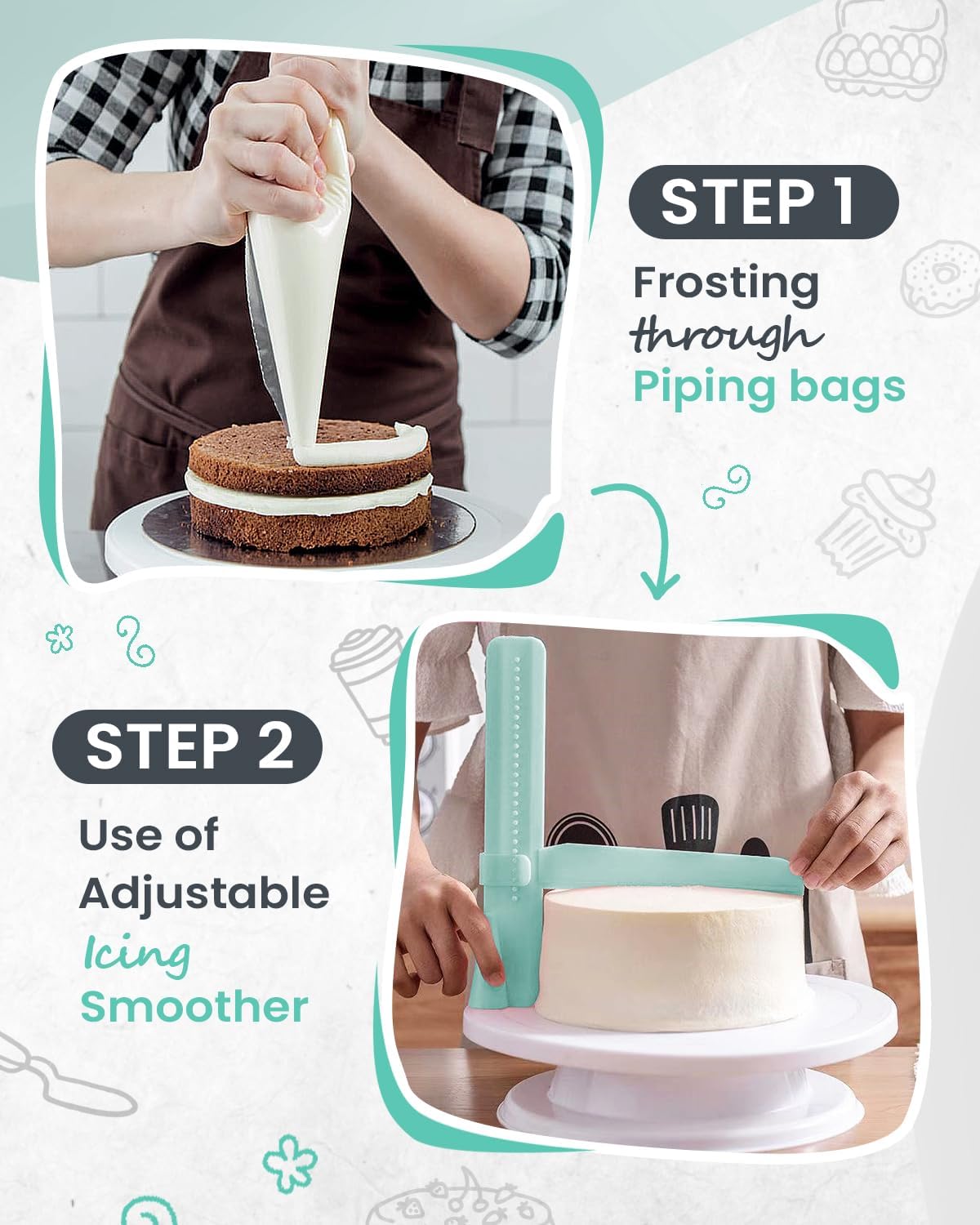 STEP 1

Frosting through Piping bags

STEP 2

Use of Adjustable Icing Smoother