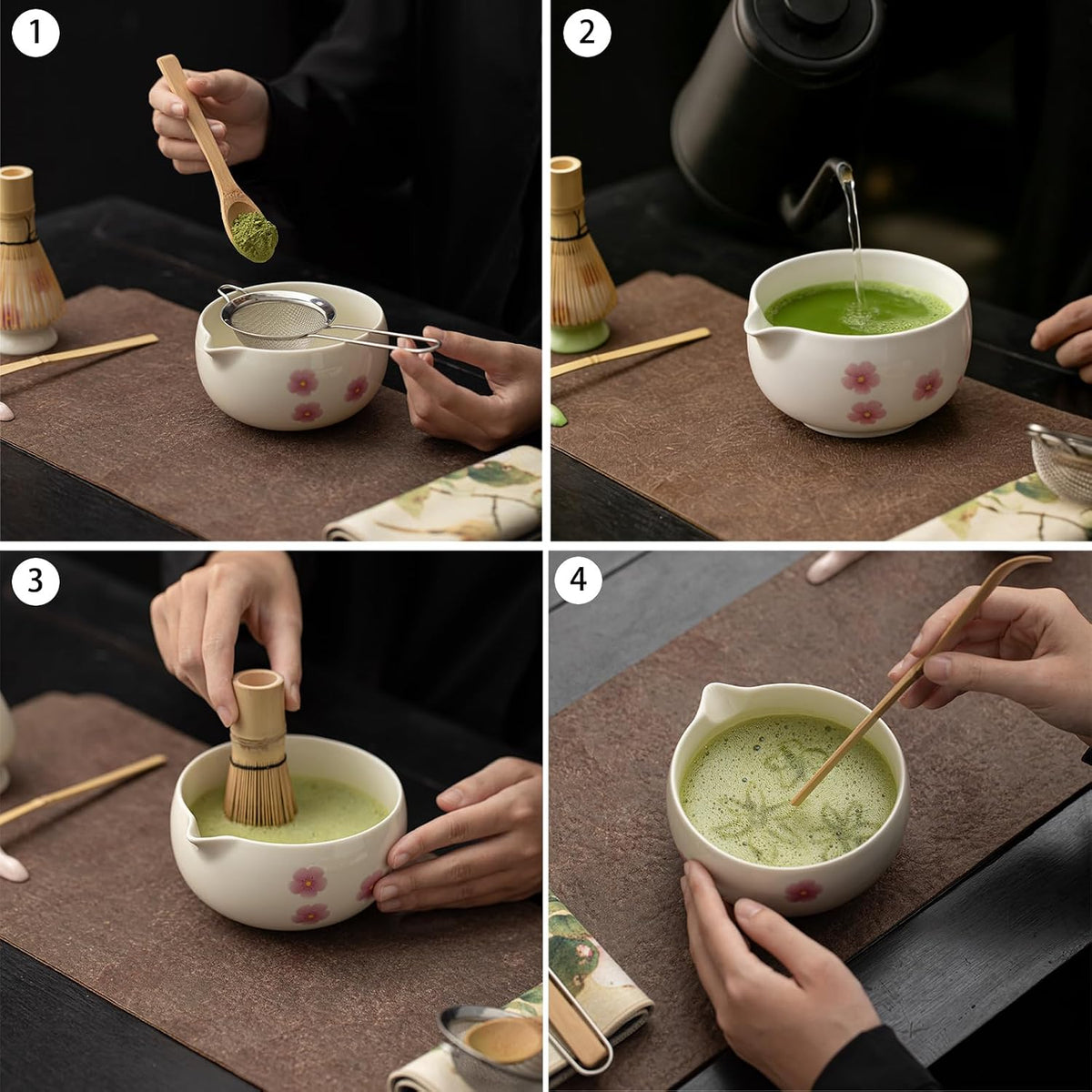 1

2

3

4