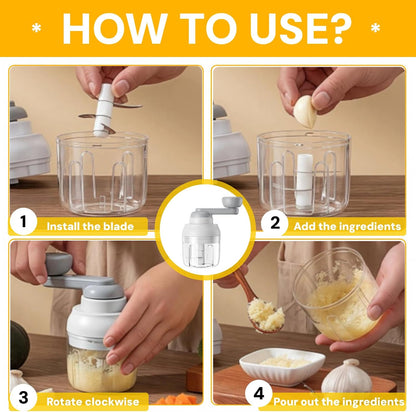 * HOW TO USE? *

1 Install the blade

2 Add the ingredients

3 Rotate clockwise

4 Pour out the ingredients