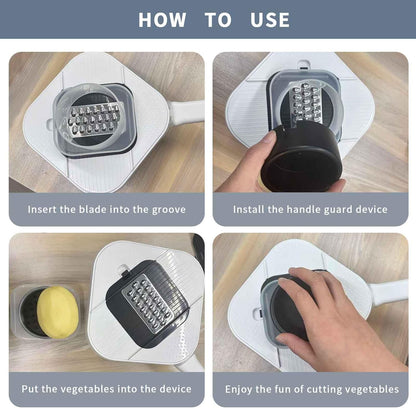 HOW TO USE

Insert the blade into the groove

Install the handle guard device

Put the vegetables into the device

Enjoy the fun of cutting vegetables